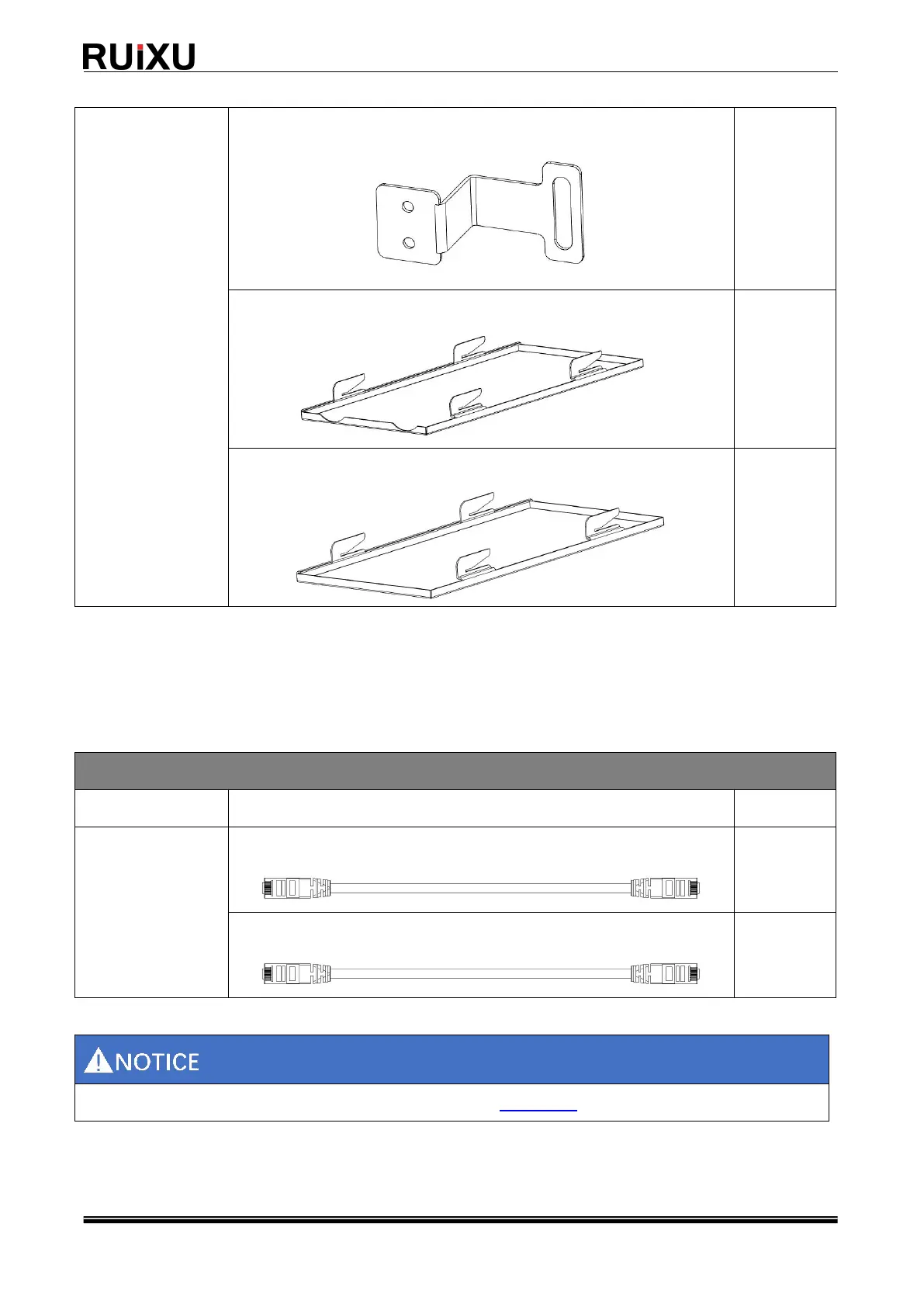 RUiXU

NOTICE