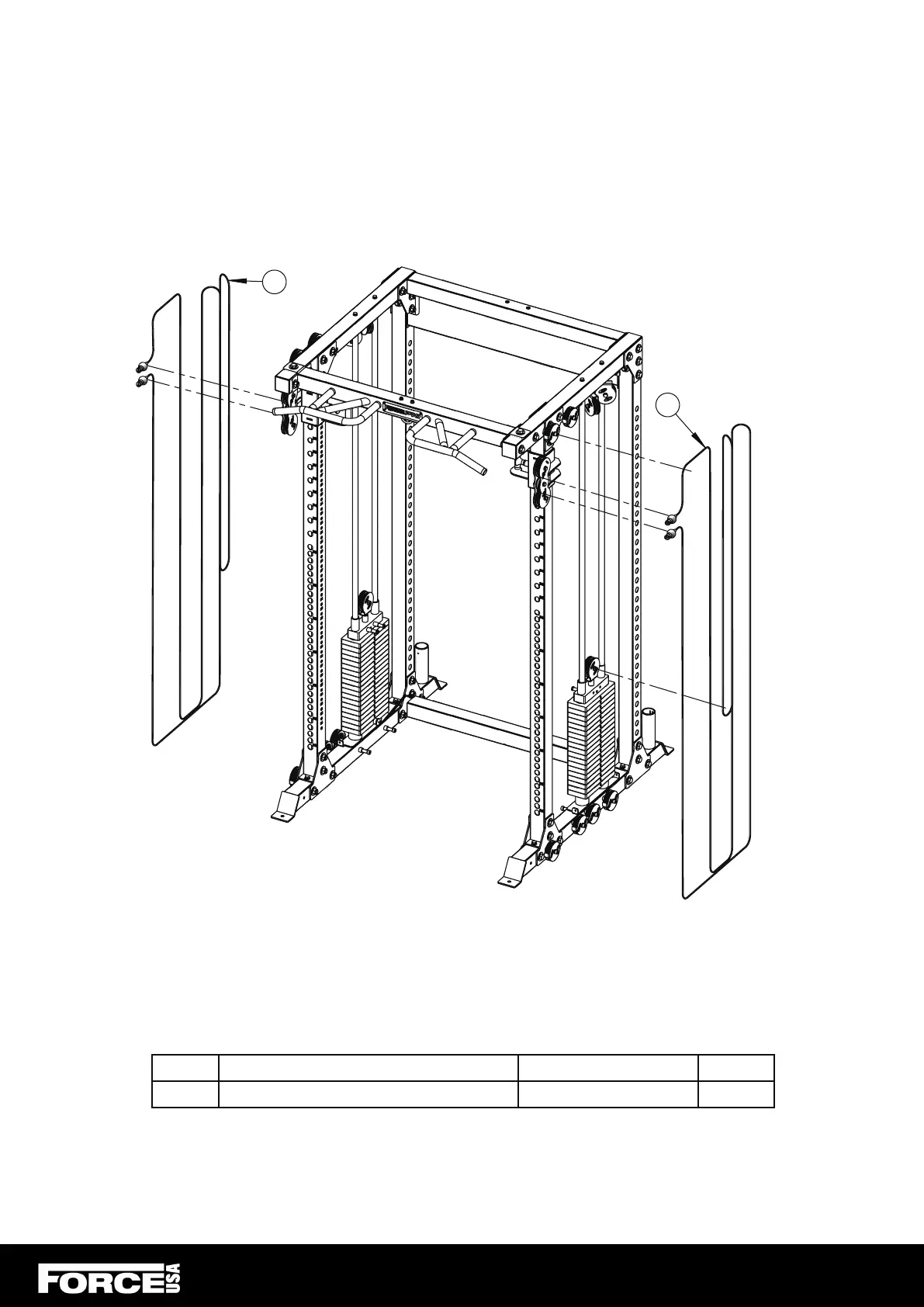 FORCE USA