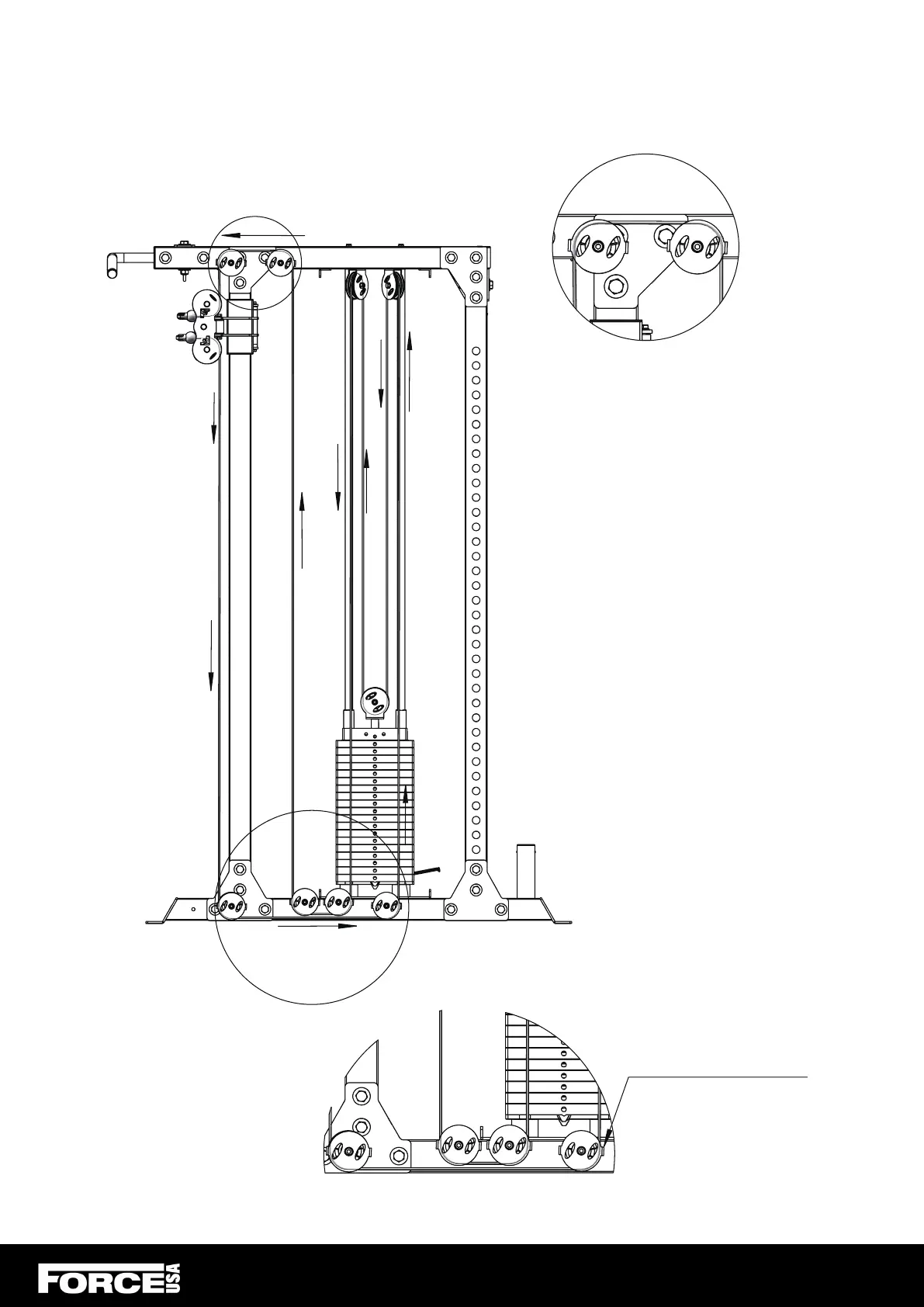 FORCE USA