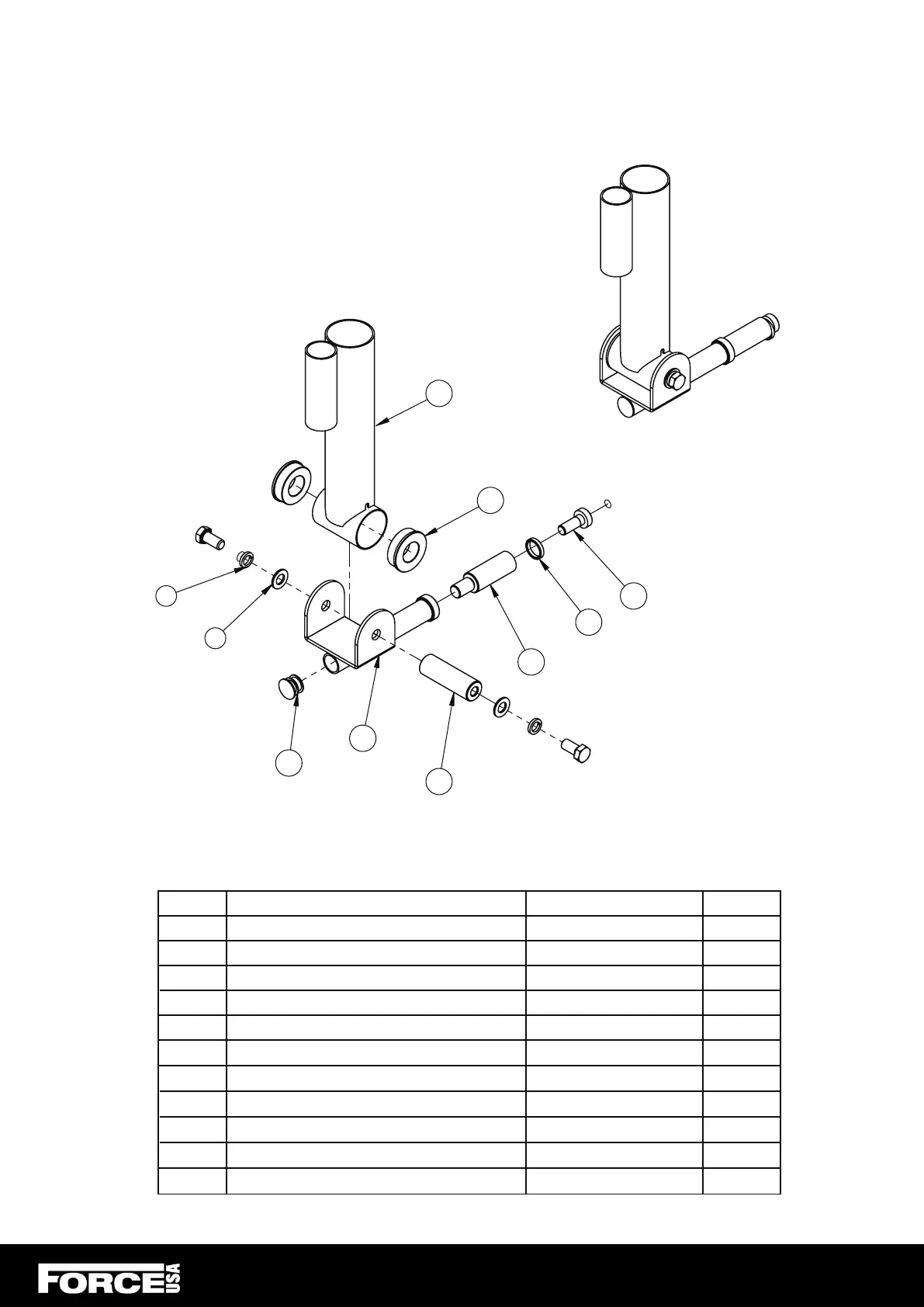 FORCE USA