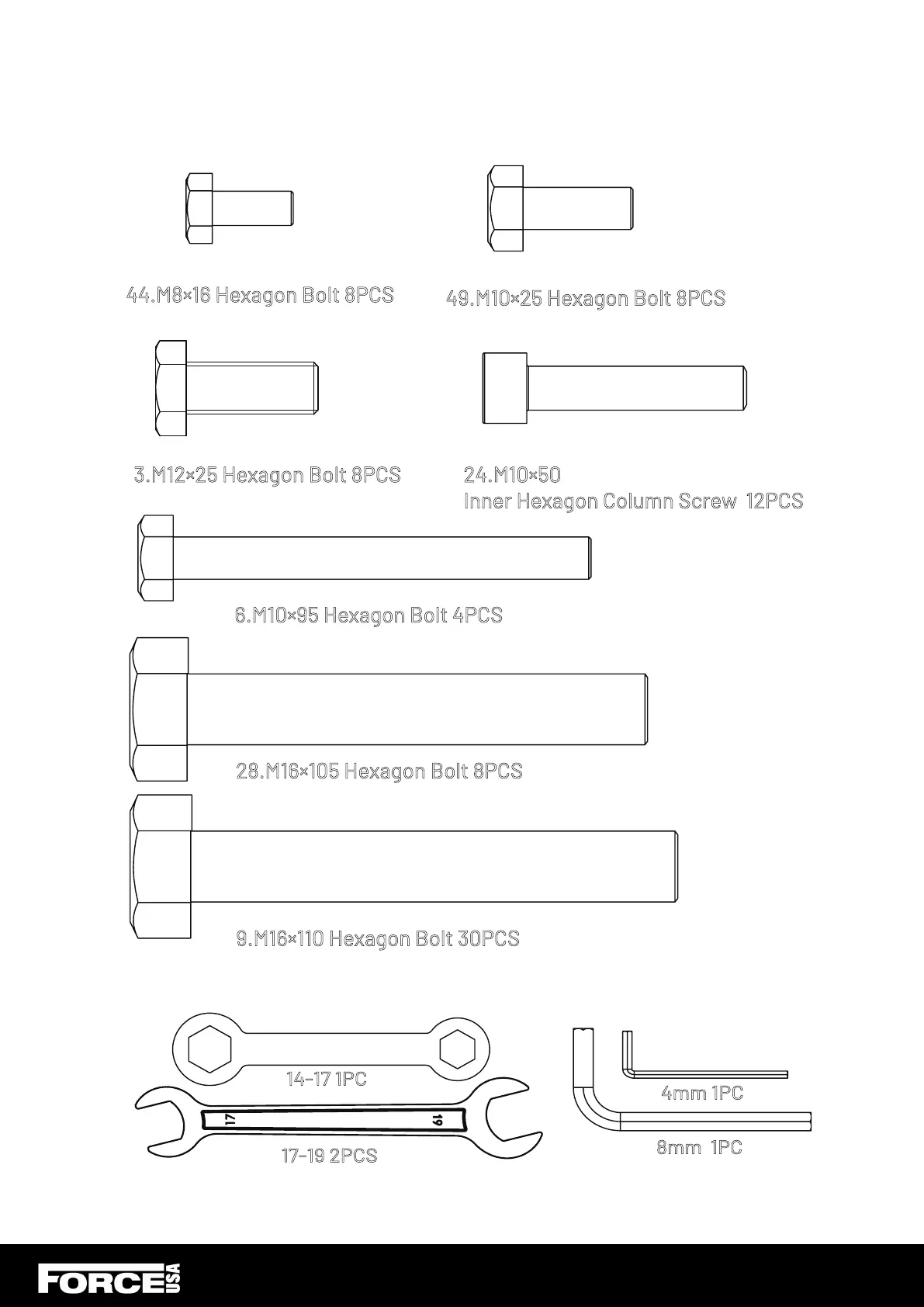 44.M8×16 Hexagon Bolt 8PCS

49.M10×25 Hexagon Bolt 8PCS

3.M12×25 Hexagon Bolt 8PCS

24.M10×50
Inner Hexagon Column Screw 12PCS

6.M10×95 Hexagon Bolt 4PCS

28.M16×105 Hexagon Bolt 8PCS

9.M16×110 Hexagon Bolt 30PCS

14-17 1PC

17

19

17-19 2PCS

4mm 1PC

8mm 1PC

FORCE USA