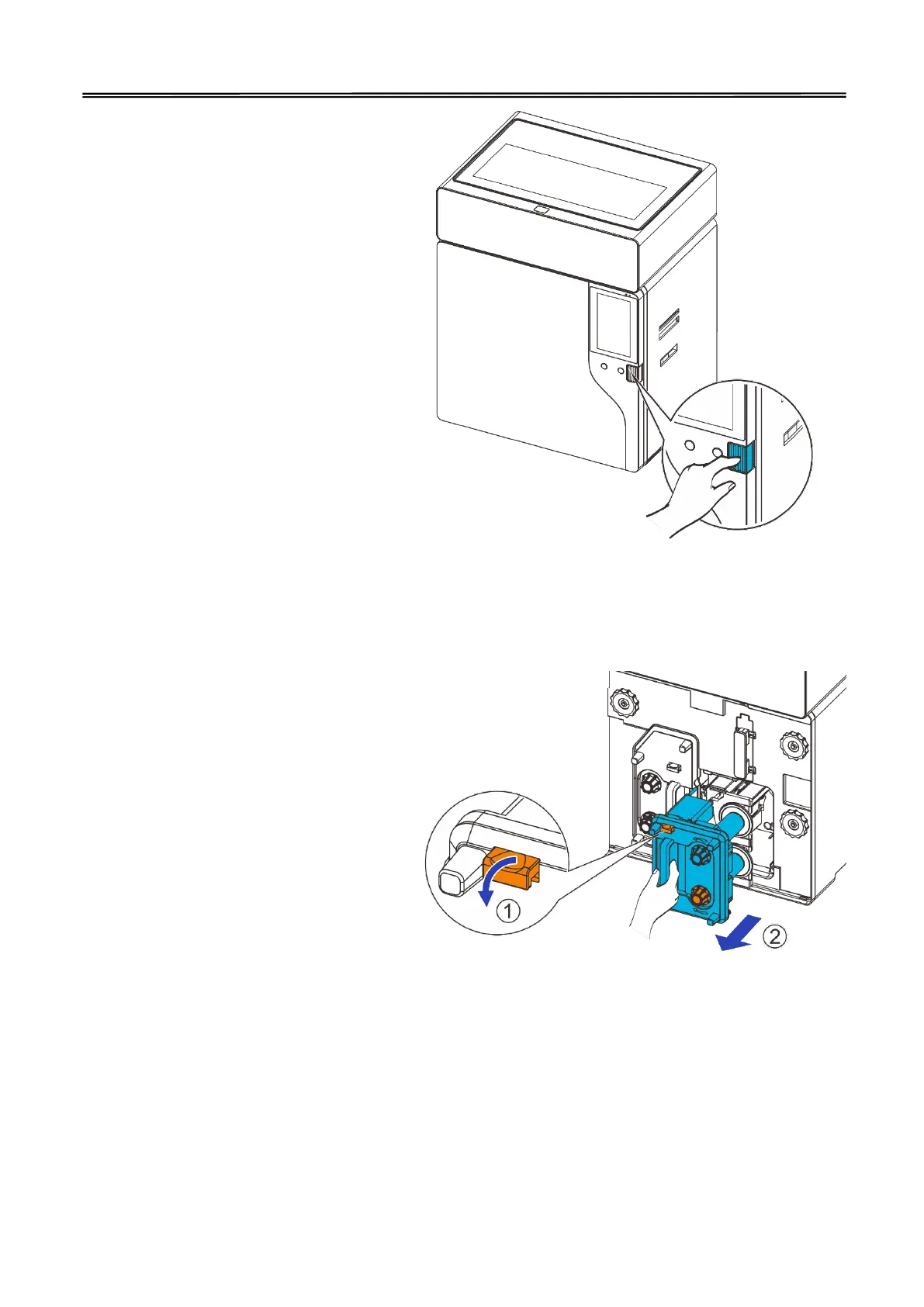 ①
②