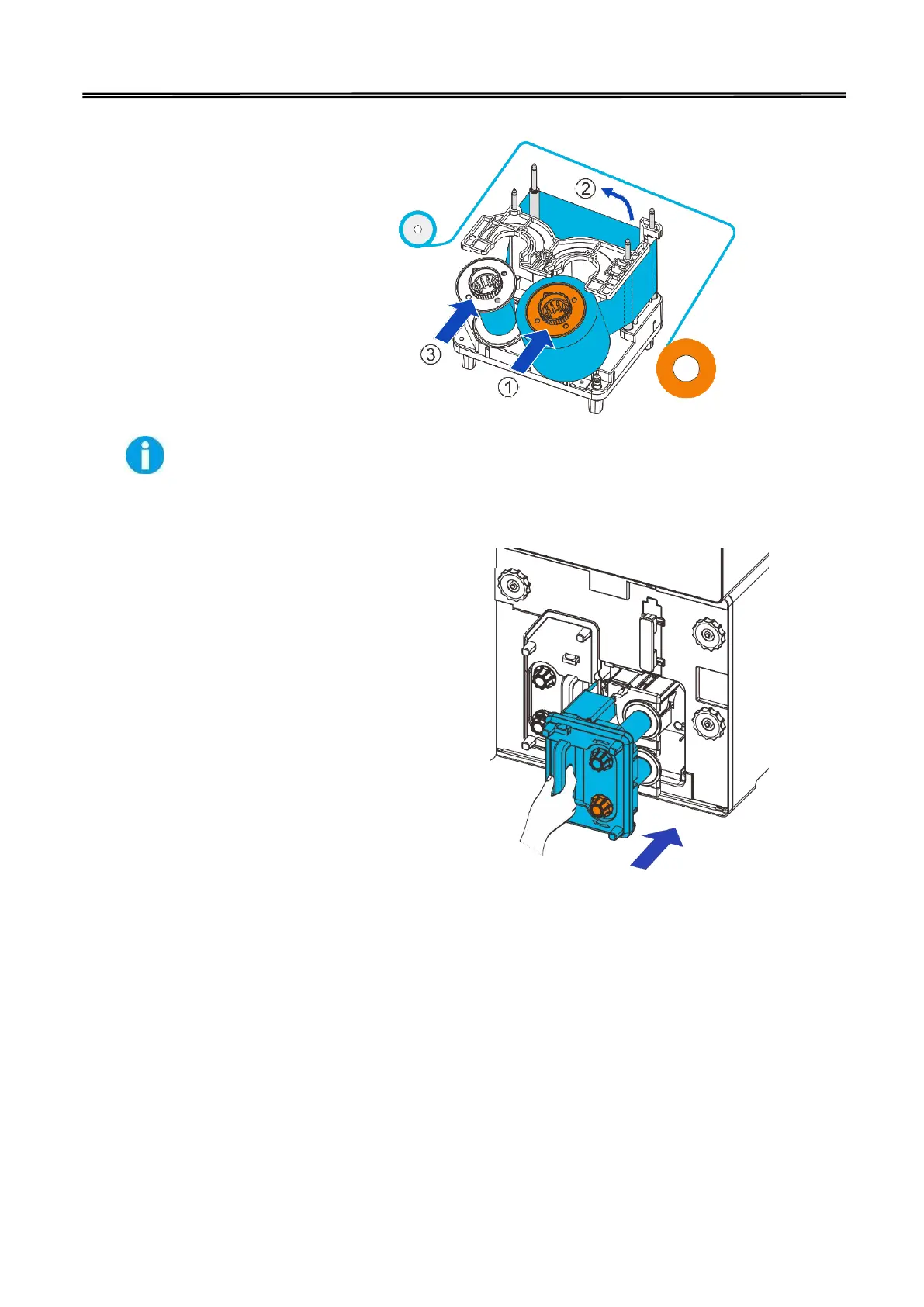 ② ③ ①