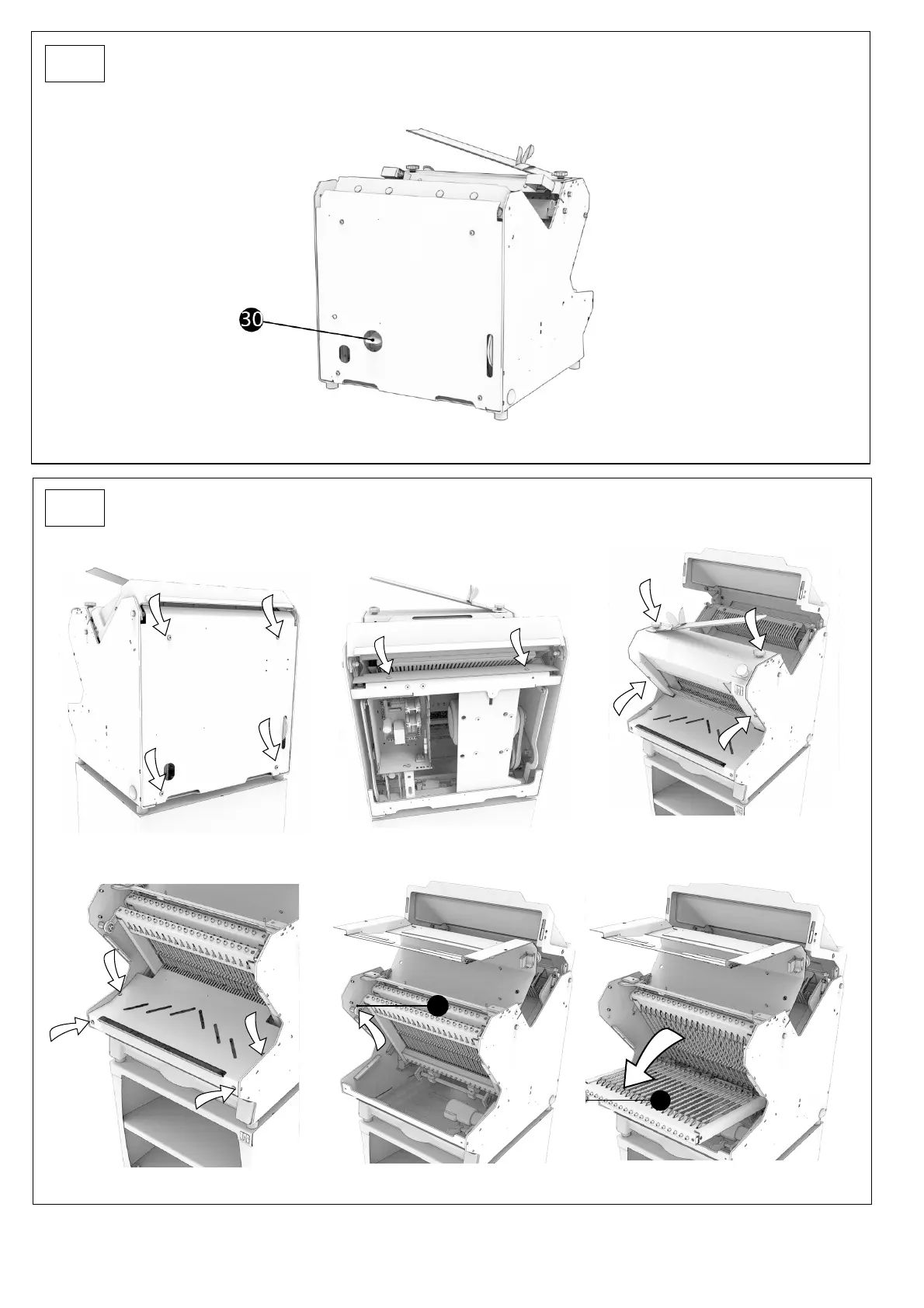 30