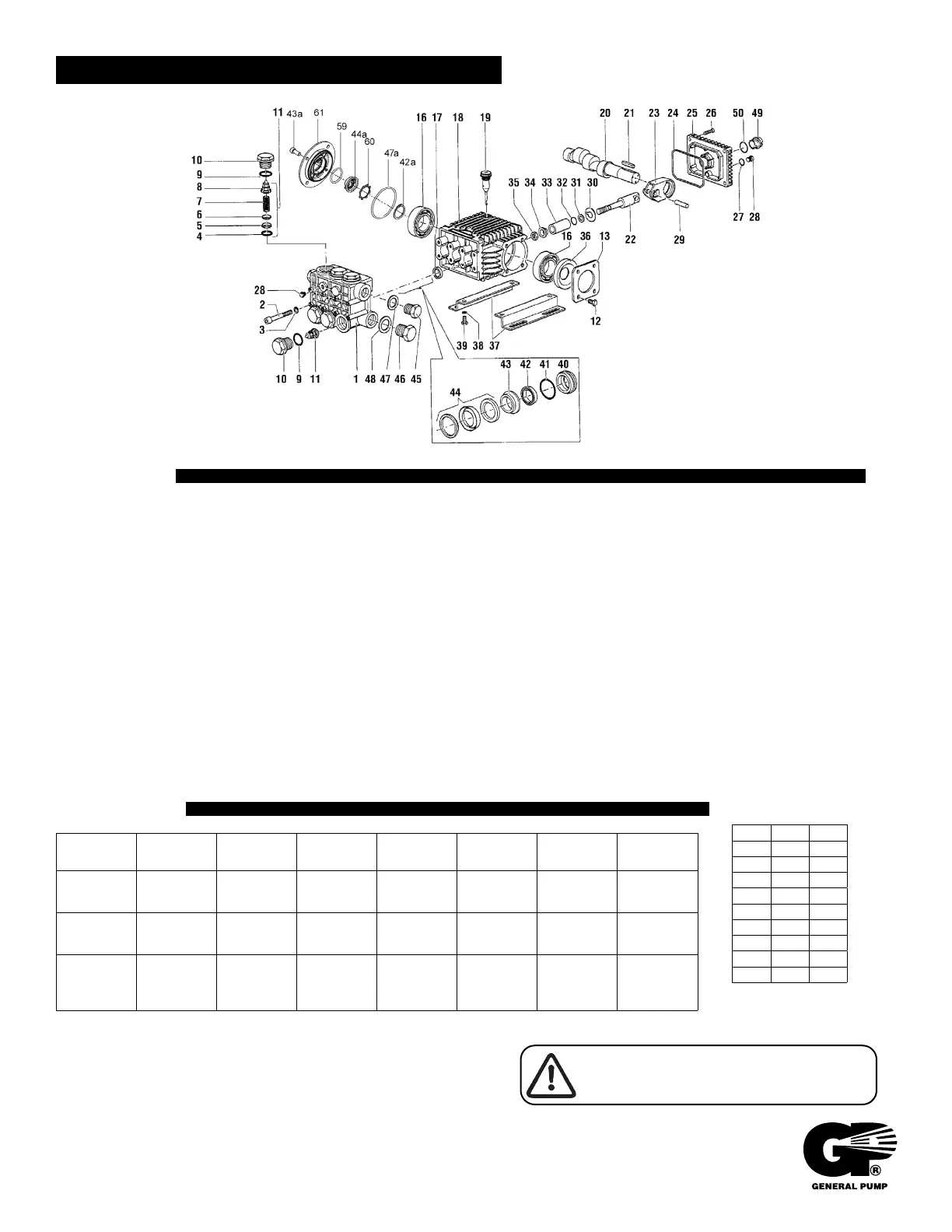 11 43a 61 59 44a 60 47a 42a 16 17 18 19 20 21 23 24 25 26 50 49

10
9
8
7
6
5
4

35 34 33 32 31 30 27 28

16 36 13 22 29

28
2
3

12

39 38 37

10 9 11 1 48 47 46 45

43 42 41 40

44

GENERAL PUMP