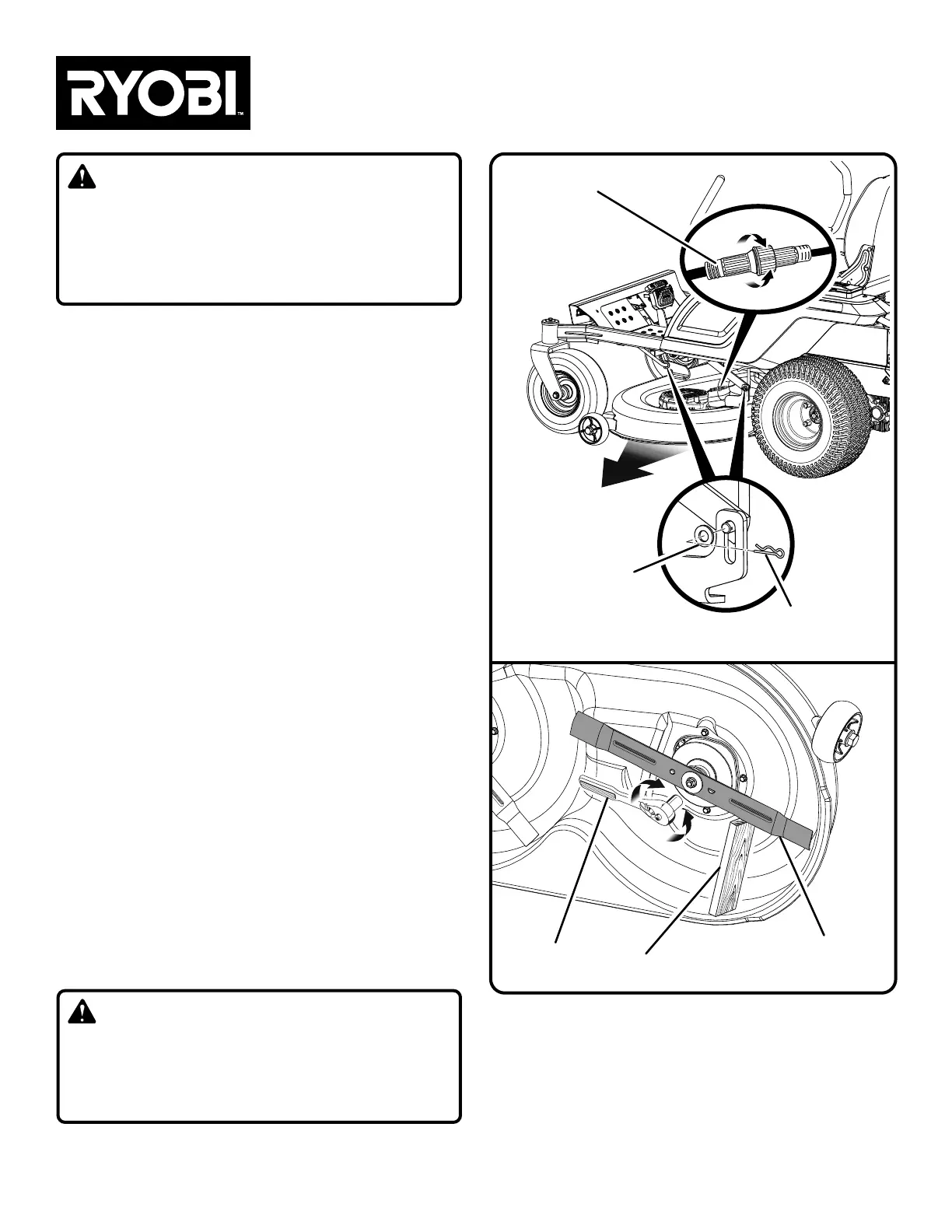 RYOBI™