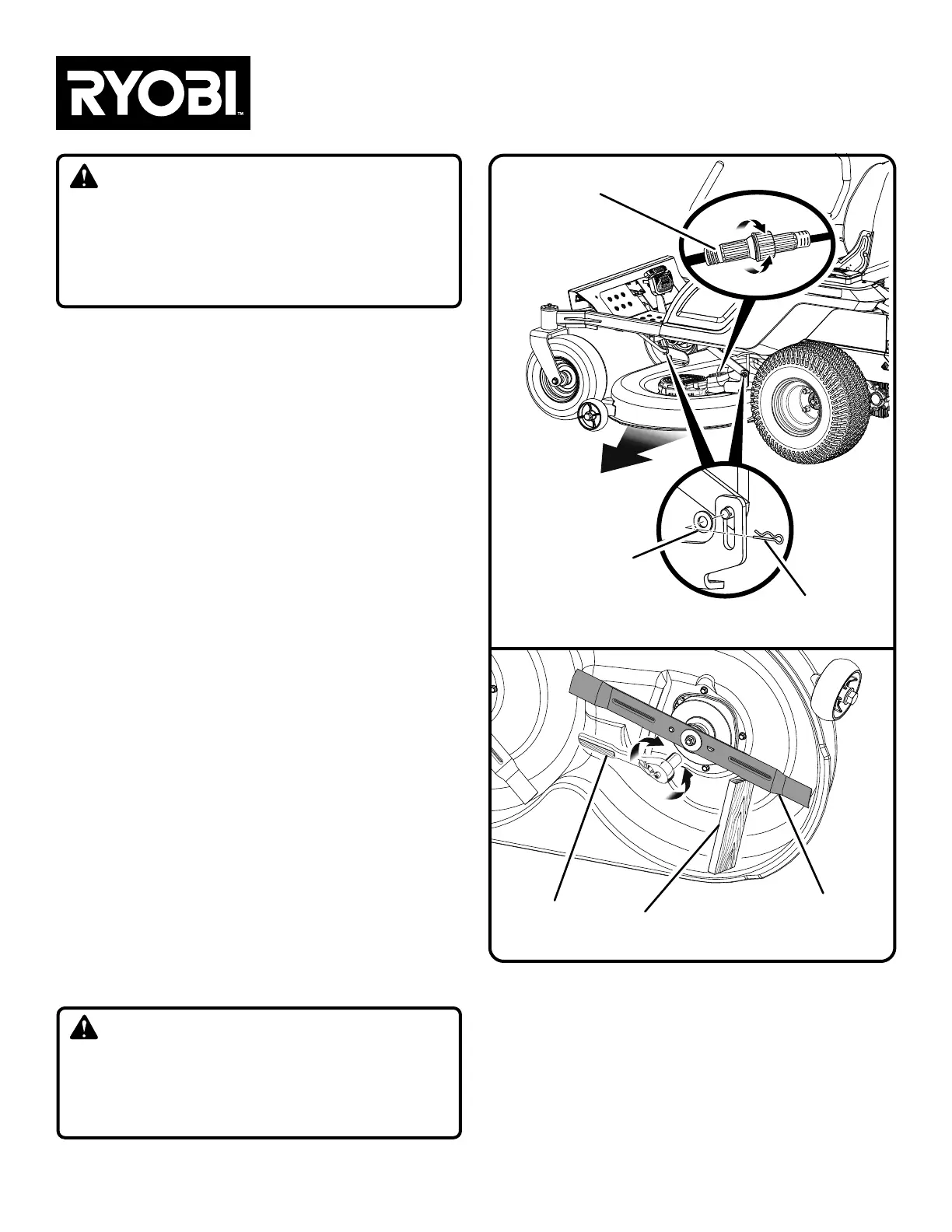 RYOBI™