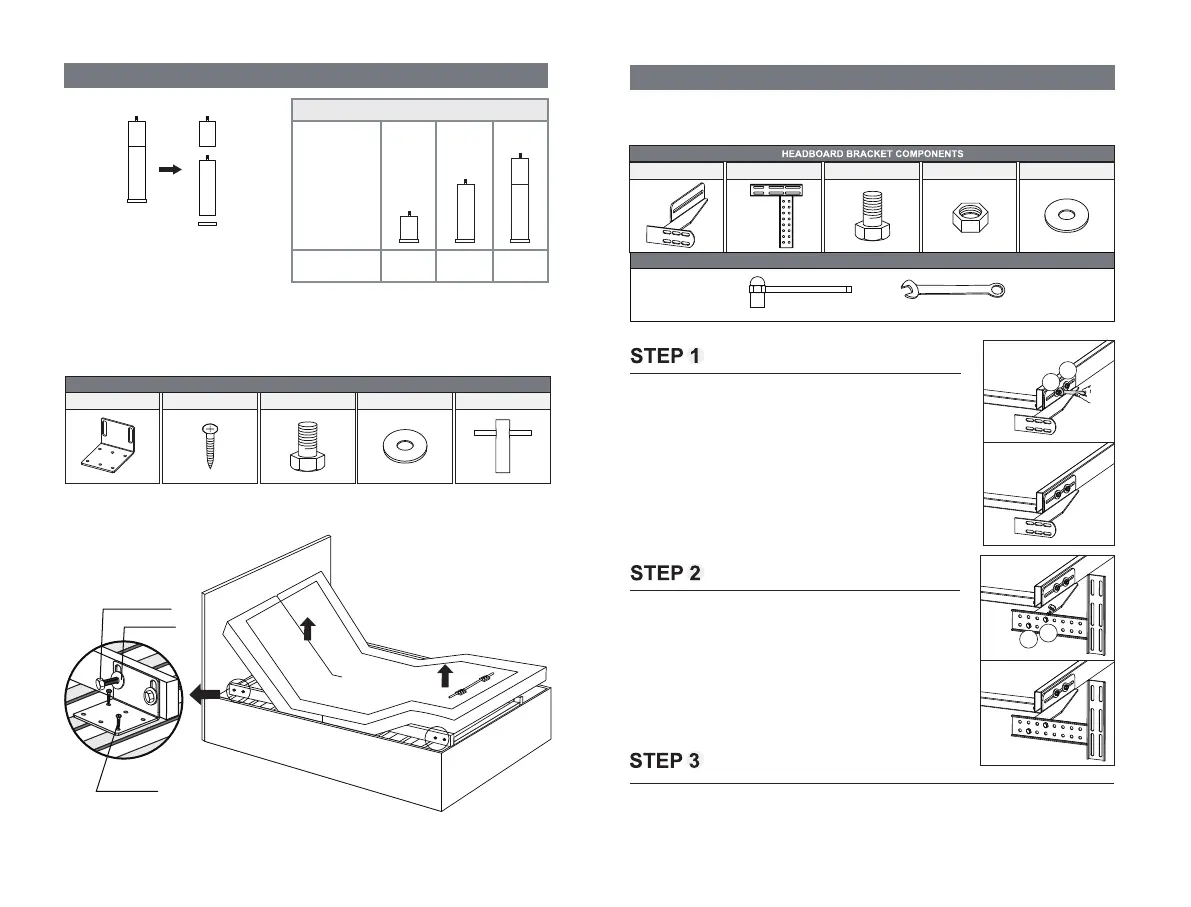 HEADBOARD BRACKET COMPONENTS

STEP 1

STEP 2

STEP 3