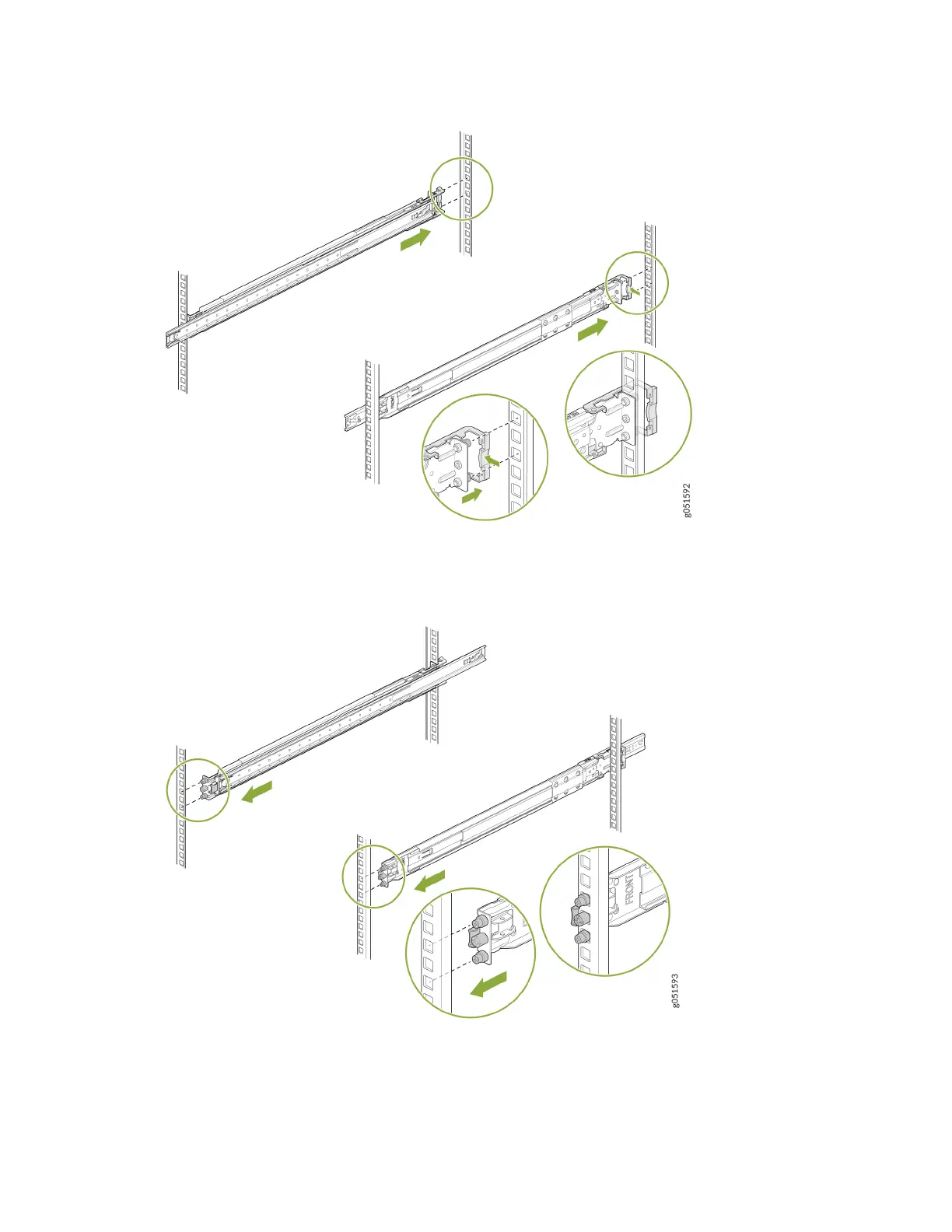 g051592

FRONT

g051593