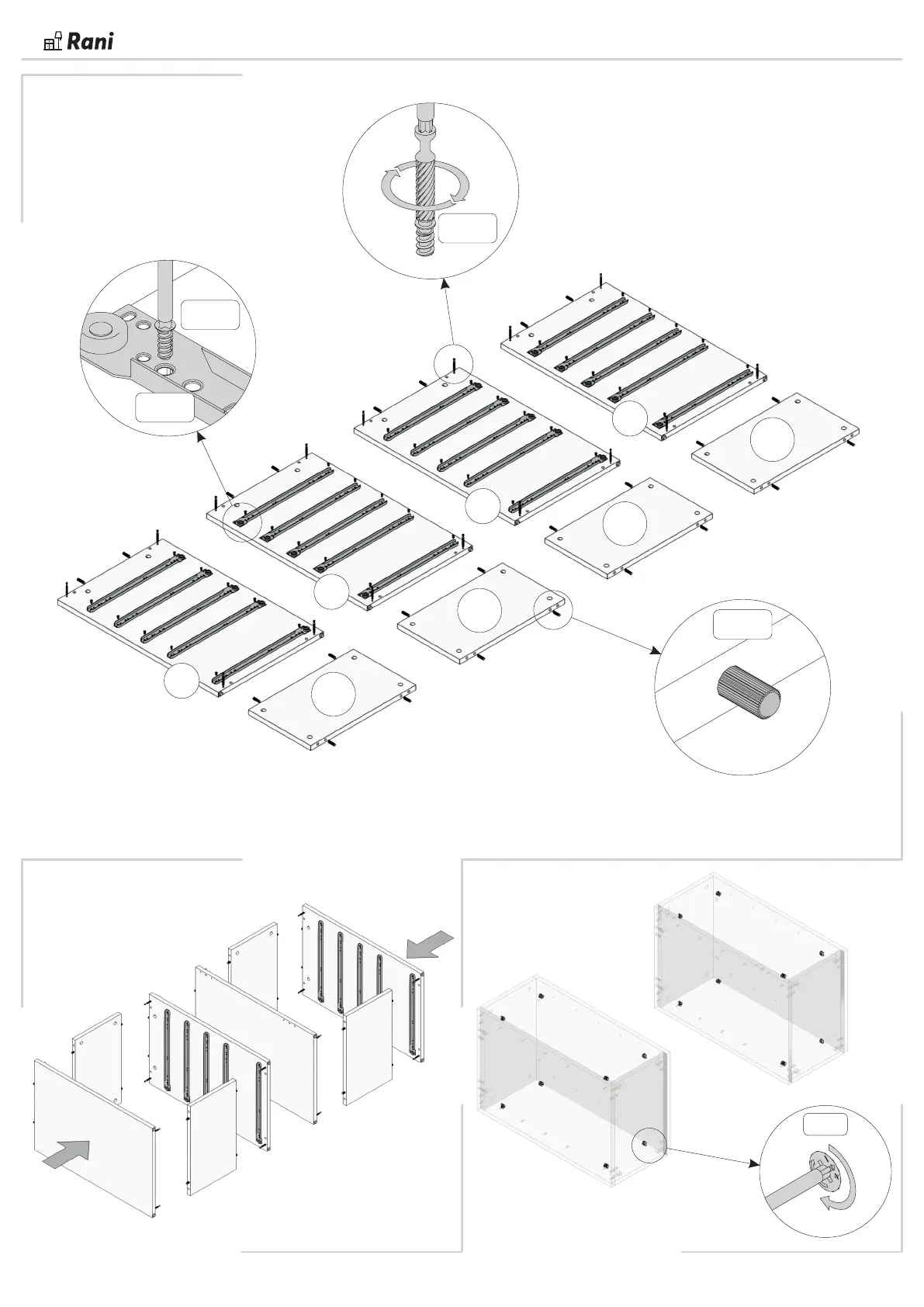 Rani