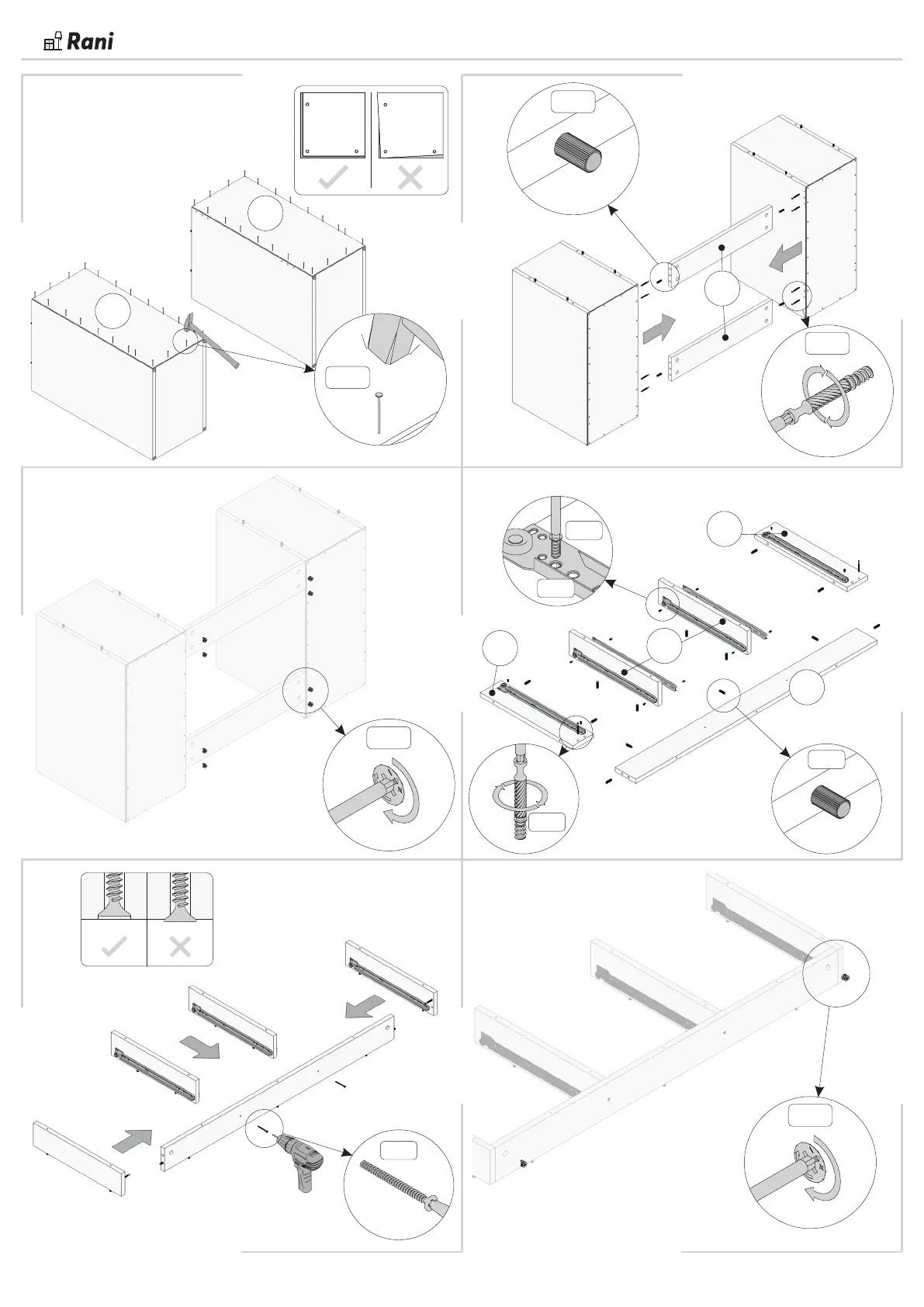 Rani