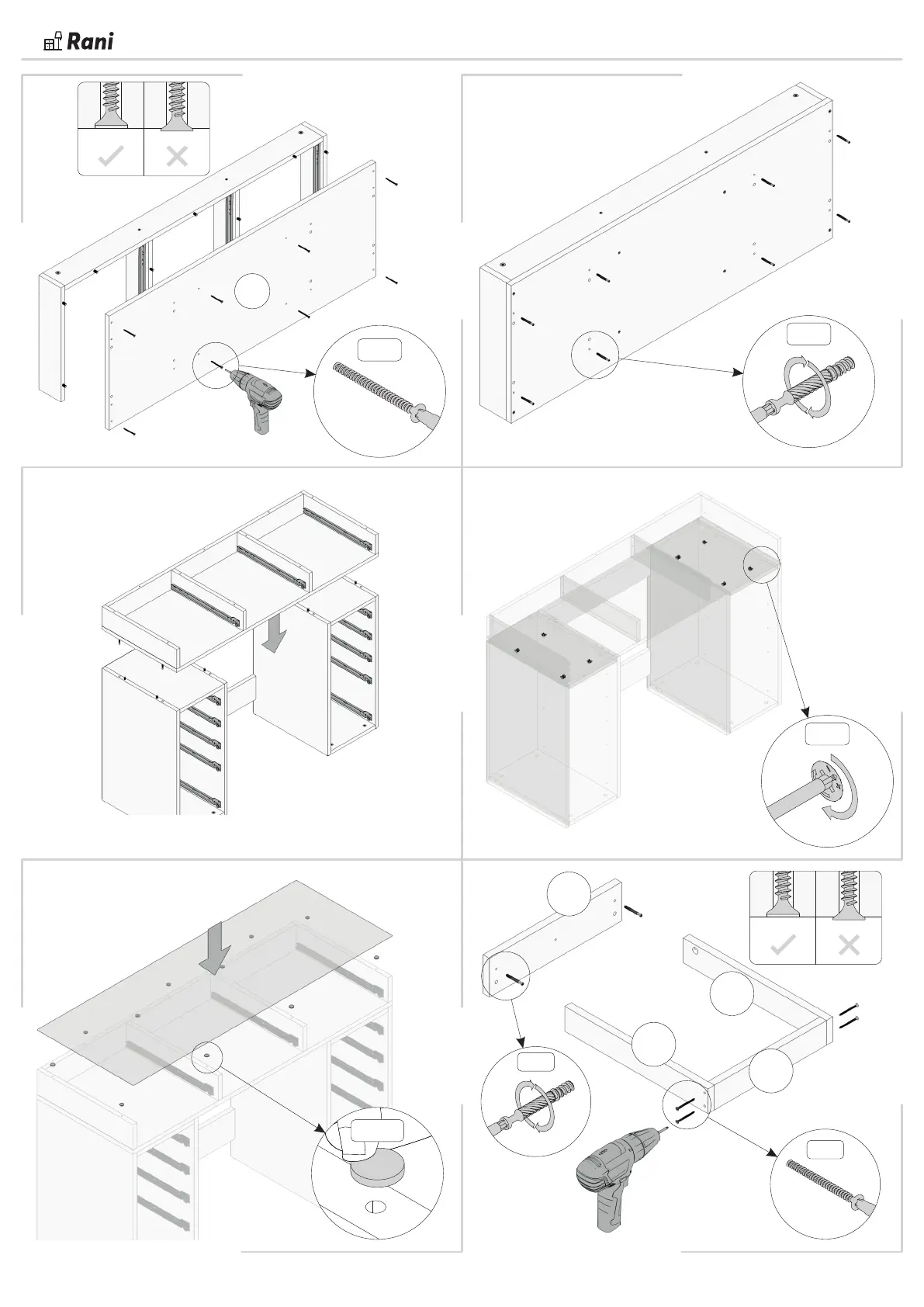 Rani