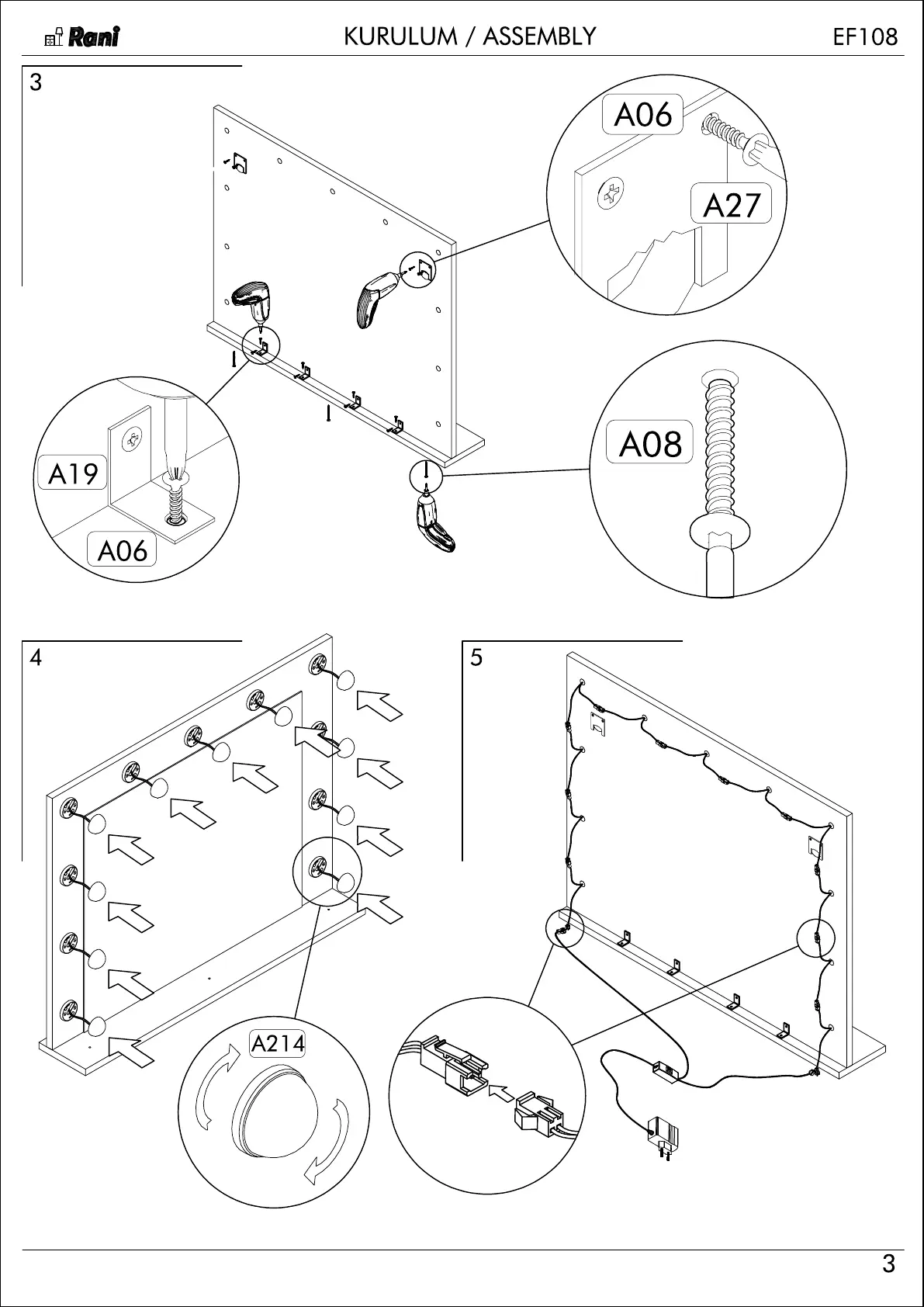 Rani KURULUM / ASSEMBLY EF108

3

A06

A27

A19

A06

A08

4

A214

5

3