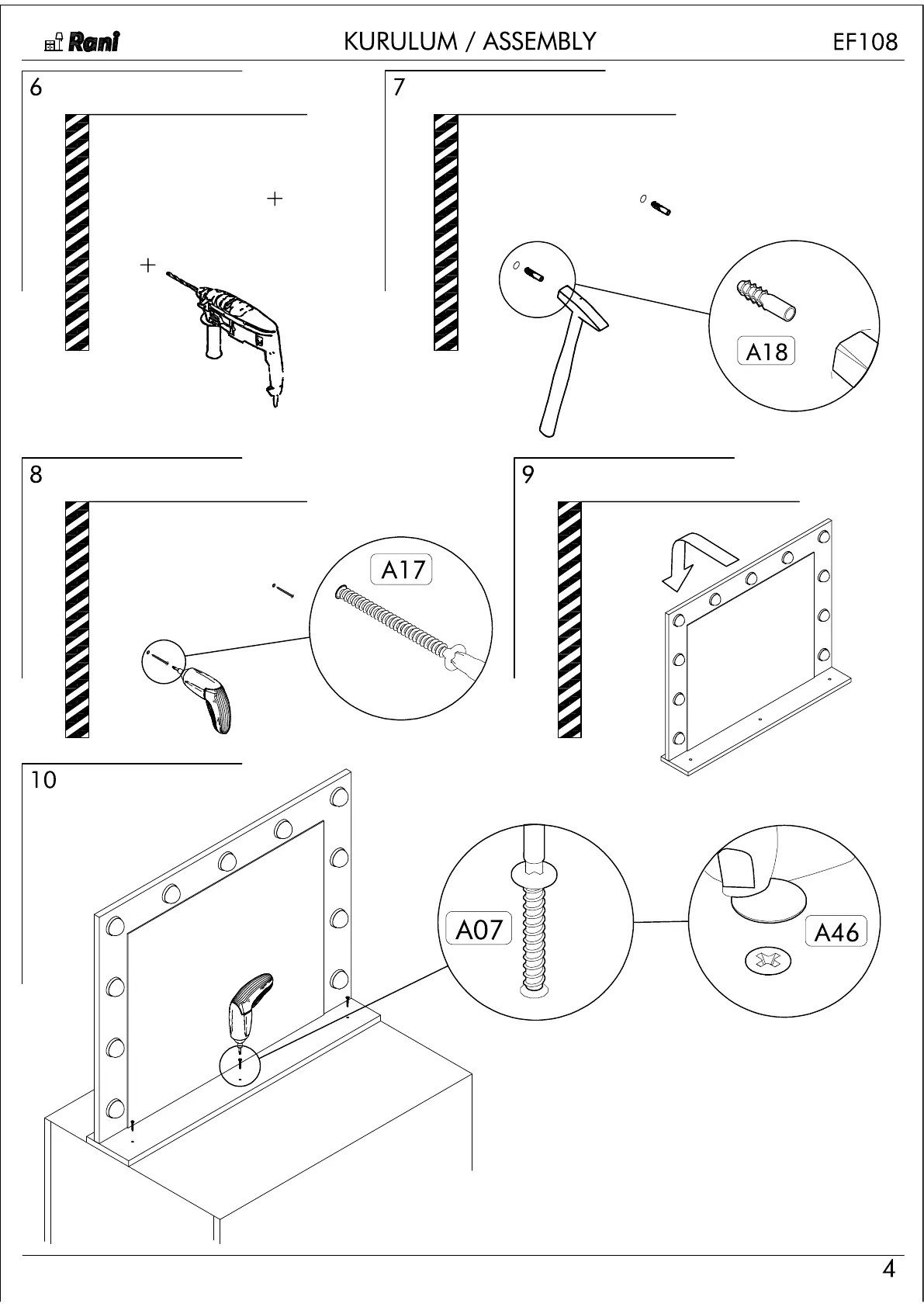 Rani

KURULUM / ASSEMBLY

EF108

6

7

A18

8

A17

9

10

A07

A46

4