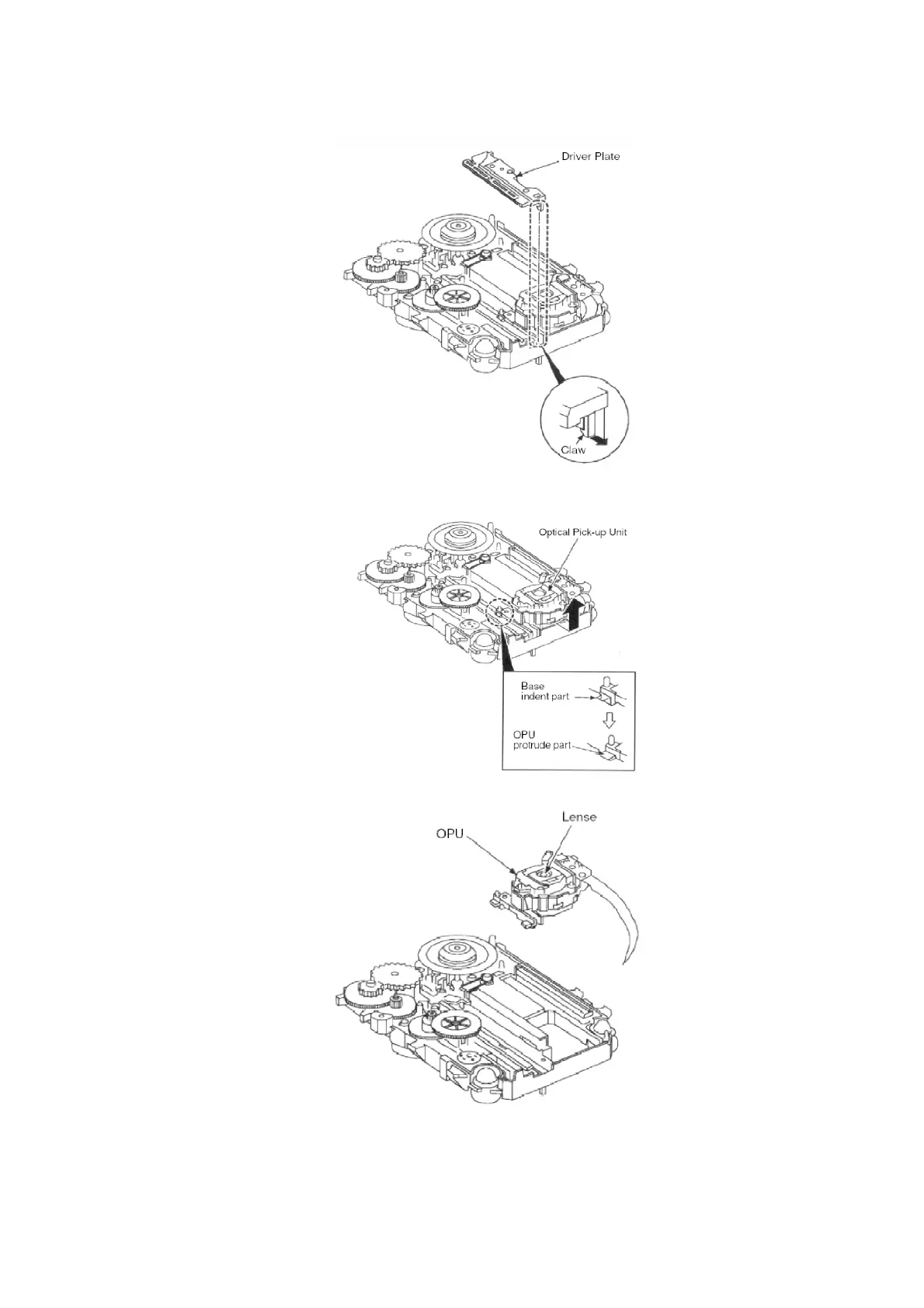 Driver Plate

Claw

Optical Pick-up Unit

Base
indent part

OPU
protrude part

OPU

Lense