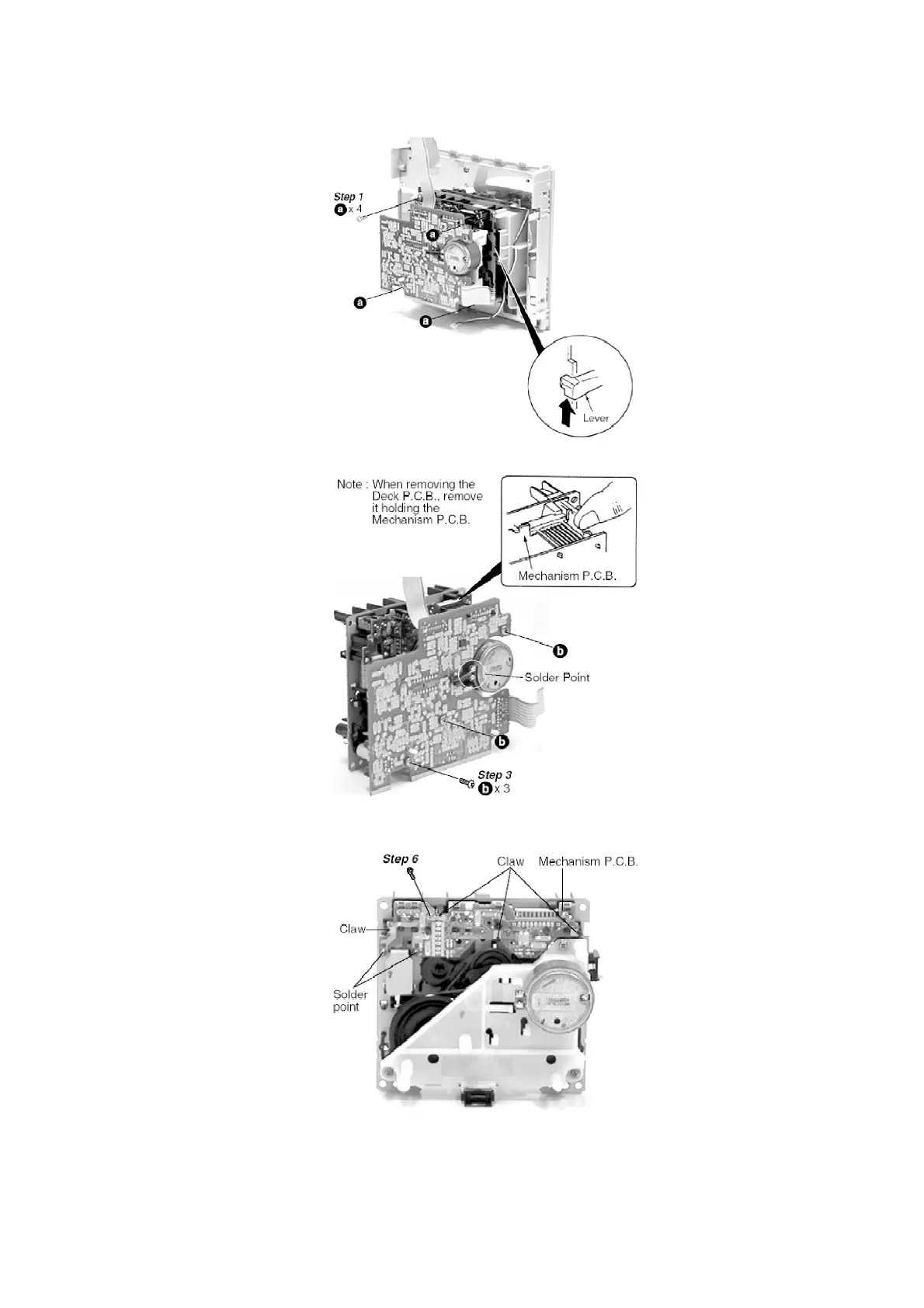 Step 1
a x 4

a

a

a

Lever

Note : When removing the Deck P.C.B., remove it holding the Mechanism P.C.B.

Mechanism P.C.B.

b

Solder Point

b

Step 3
b x 3

Step 6

Claw

Mechanism P.C.B.

Claw

Solder point