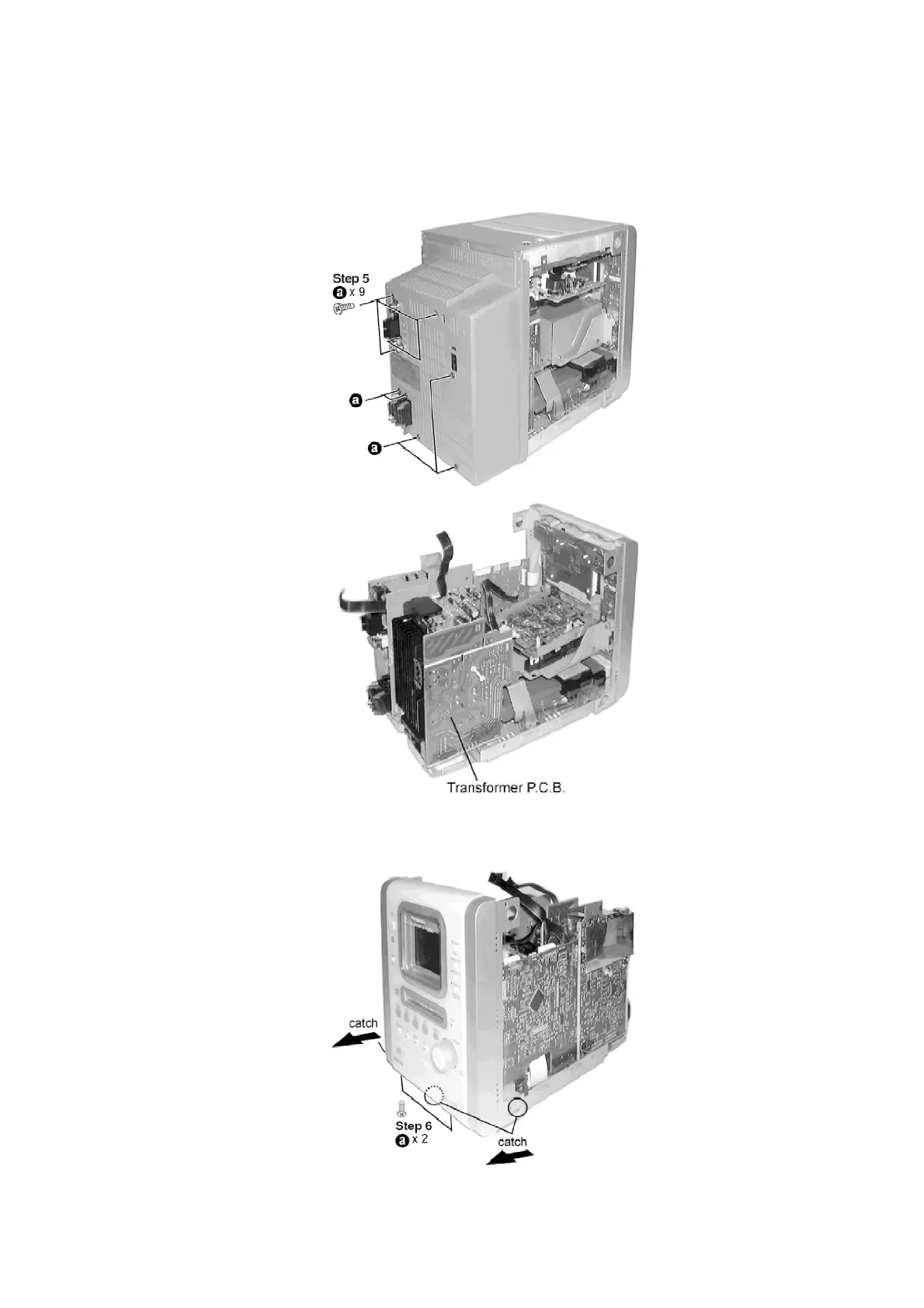 Step 5
a x 9

a

a

Transformer P.C.B.

catch

Step 6
a x 2

catch