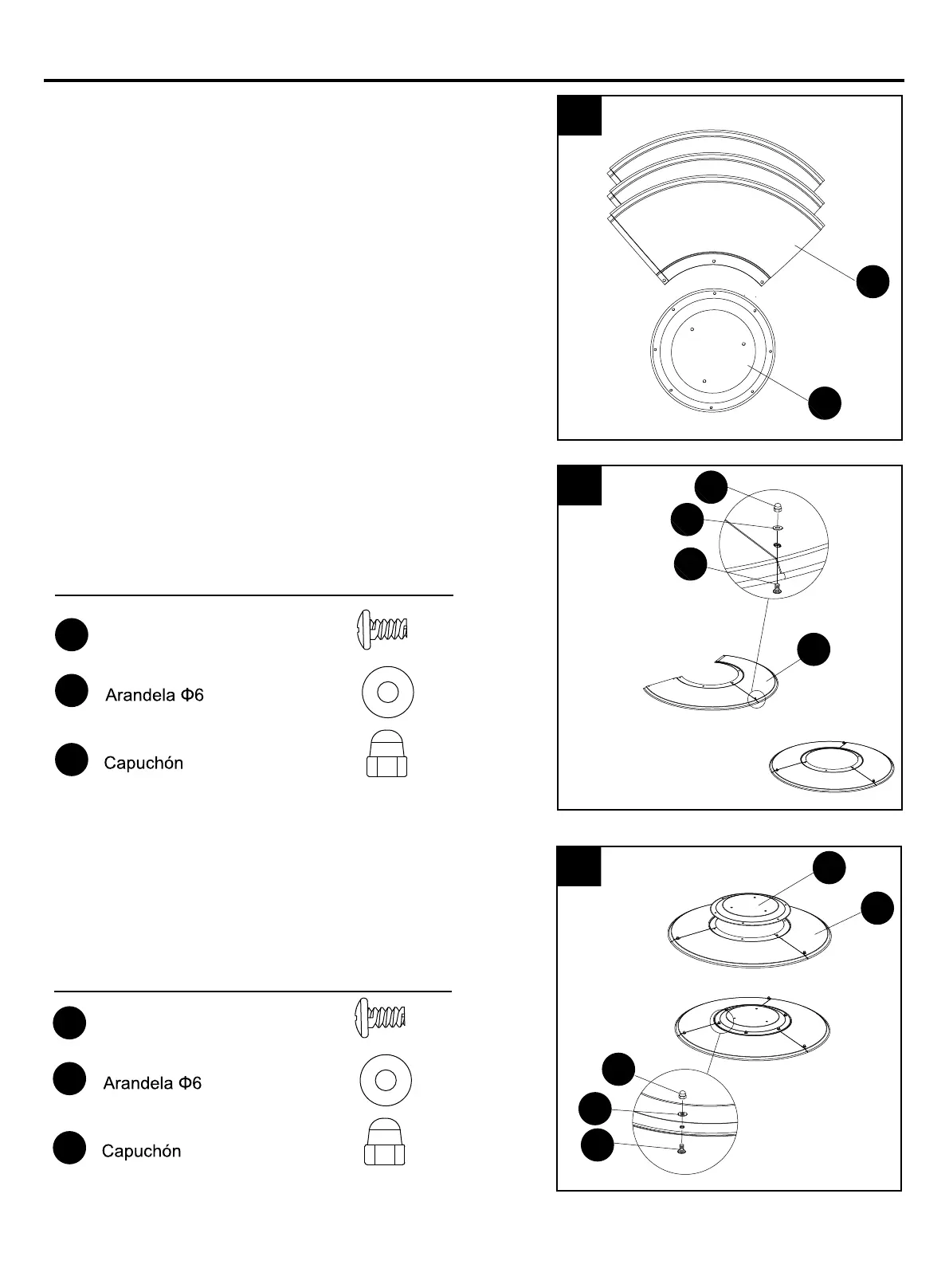 Arandela Φ6

Capuchón

Arandela Φ6

Capuchón