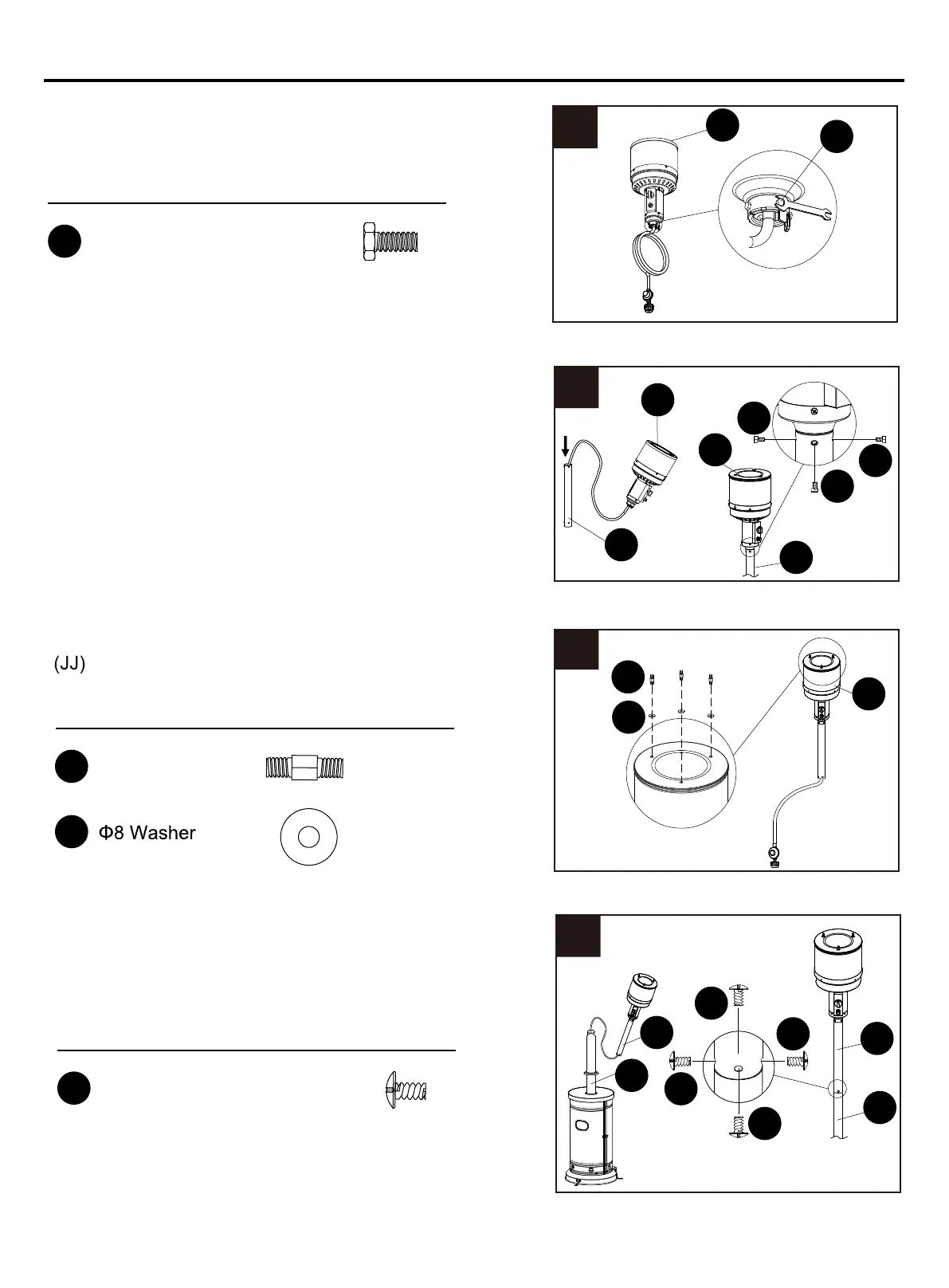 (JJ)

Φ8 Washer