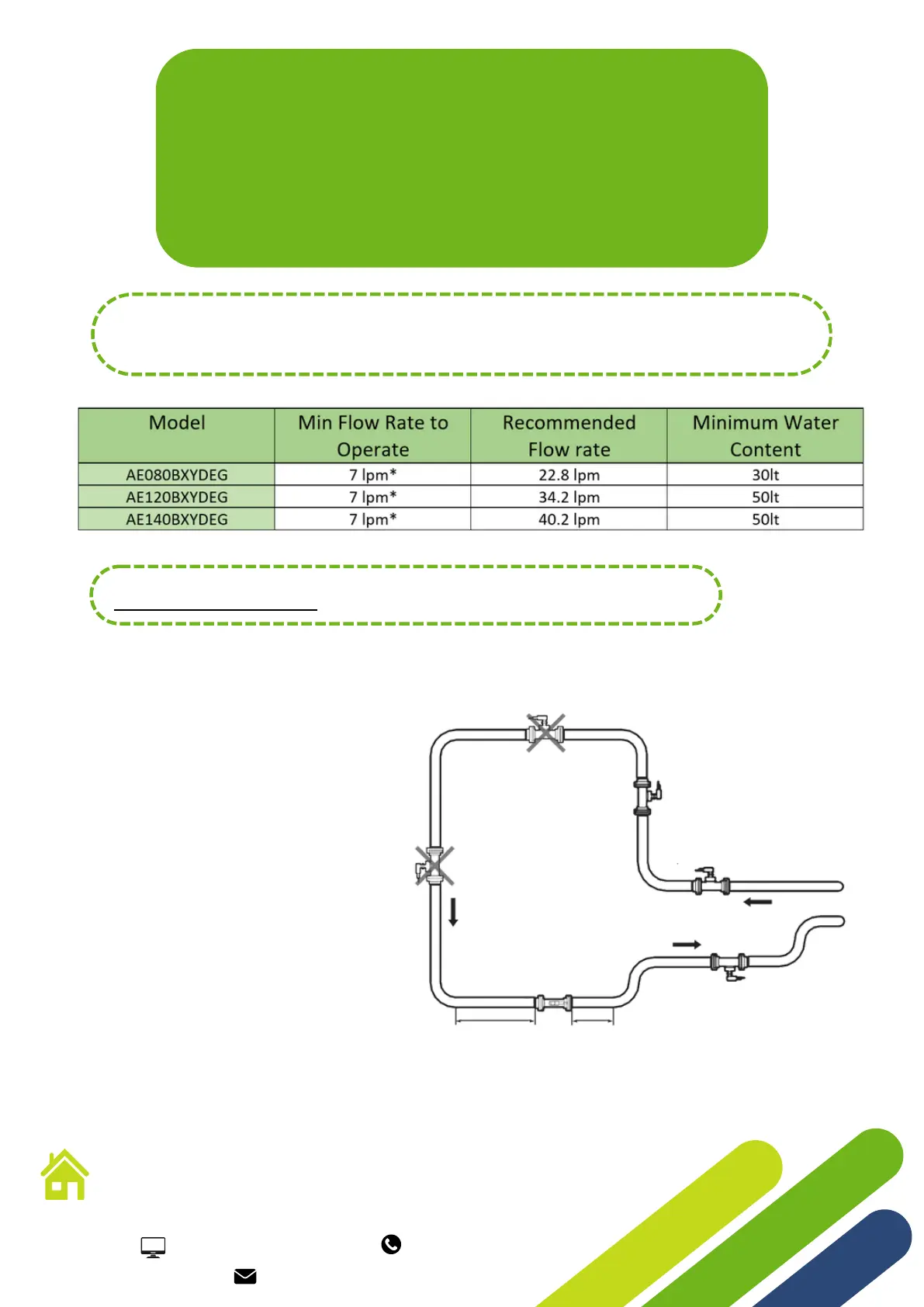 | Model | Min Flow Rate to Operate | Recommended Flow rate | Minimum Water Content |
|---|---|---|---|
| AE080BXYDEG | 7 lpm* | 22.8 lpm | 30lt |
| AE120BXYDEG | 7 lpm* | 34.2 lpm | 50lt |
| AE140BXYDEG | 7 lpm* | 40.2 lpm | 50lt |