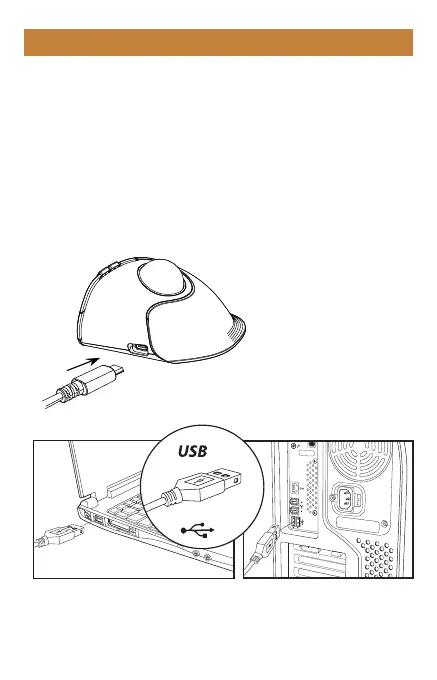 USB