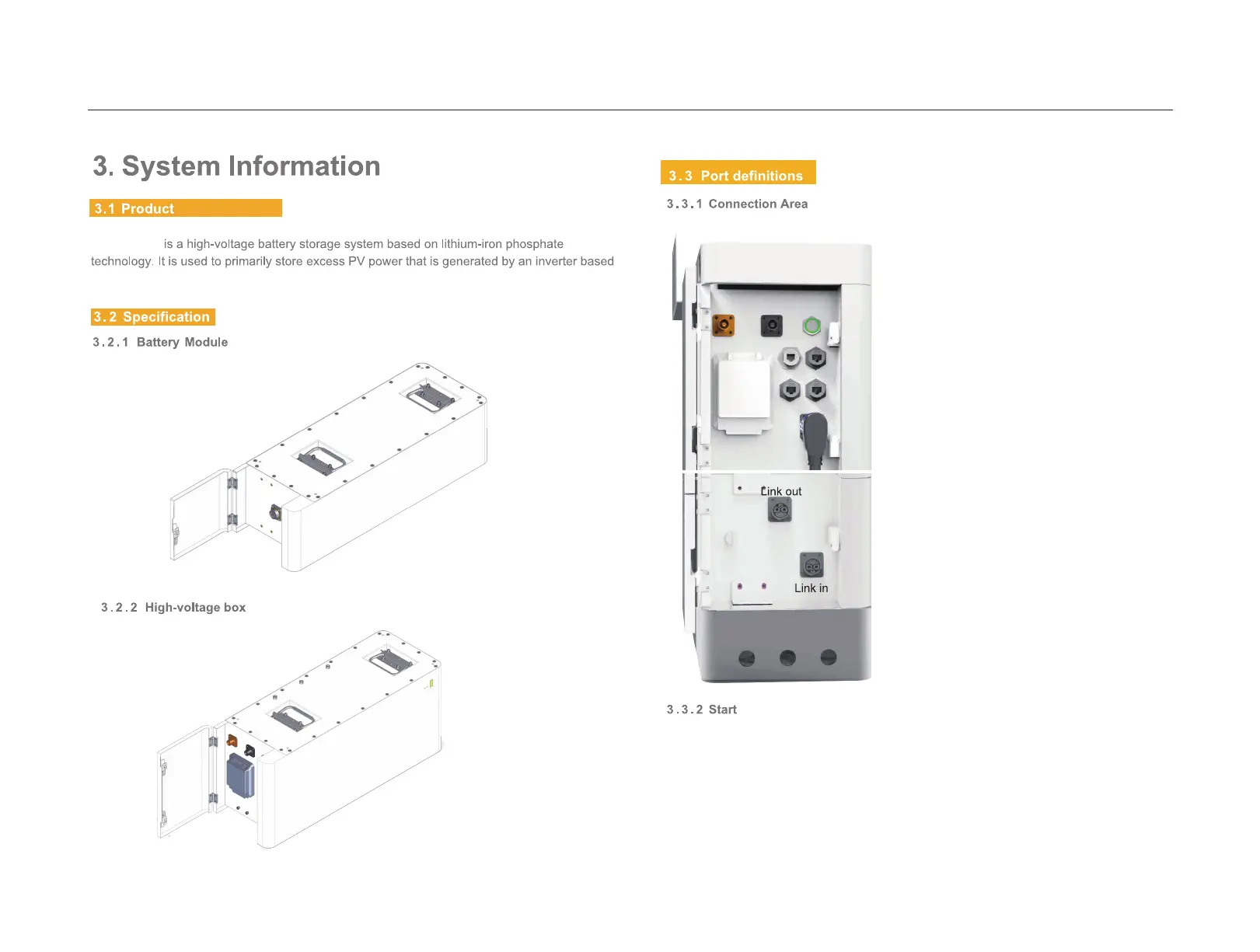 3. System Information

3.1 Product

is a high-voltage battery storage system based on lithium-iron phosphate technology. It is used to primarily store excess PV power that is generated by an inverter based

3.2 Specification

3.2.1 Battery Module

3.2.2 High-voltage box

3.3 Port definitions

3.3.1 Connection Area

Link out

Link in

3.3.2 Start