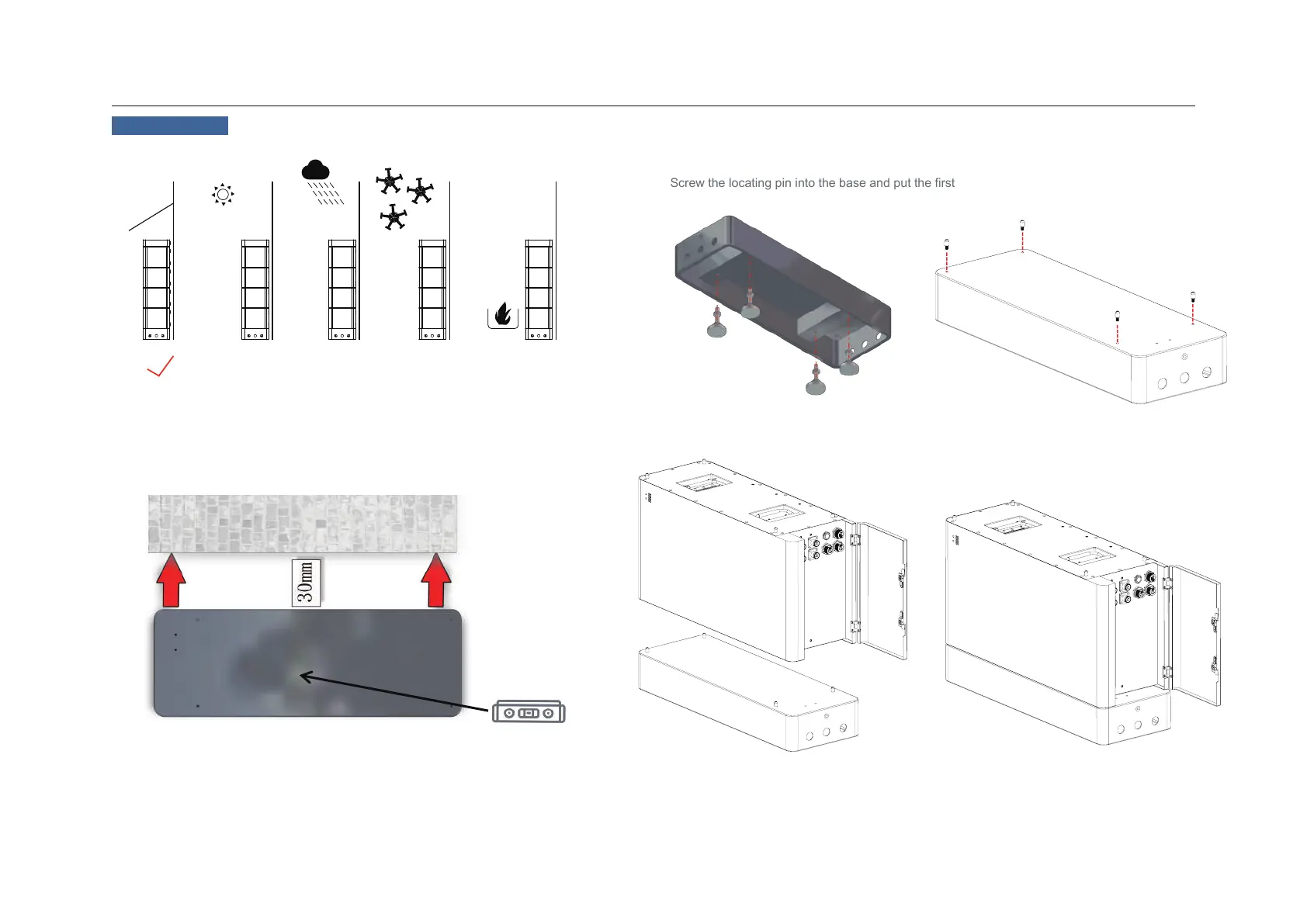 Screw the locating pin into the base and put the first

30mm