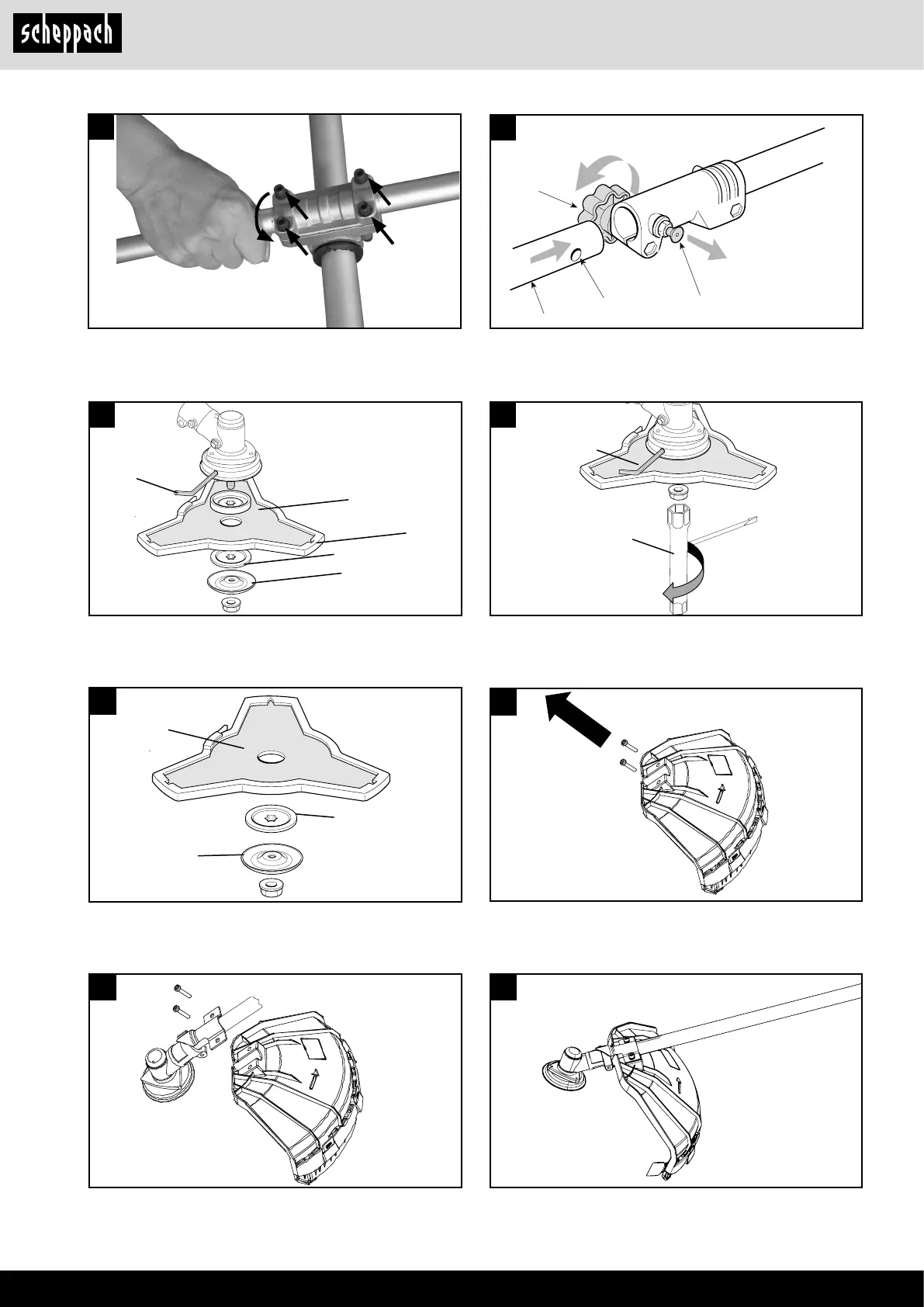 scheppach