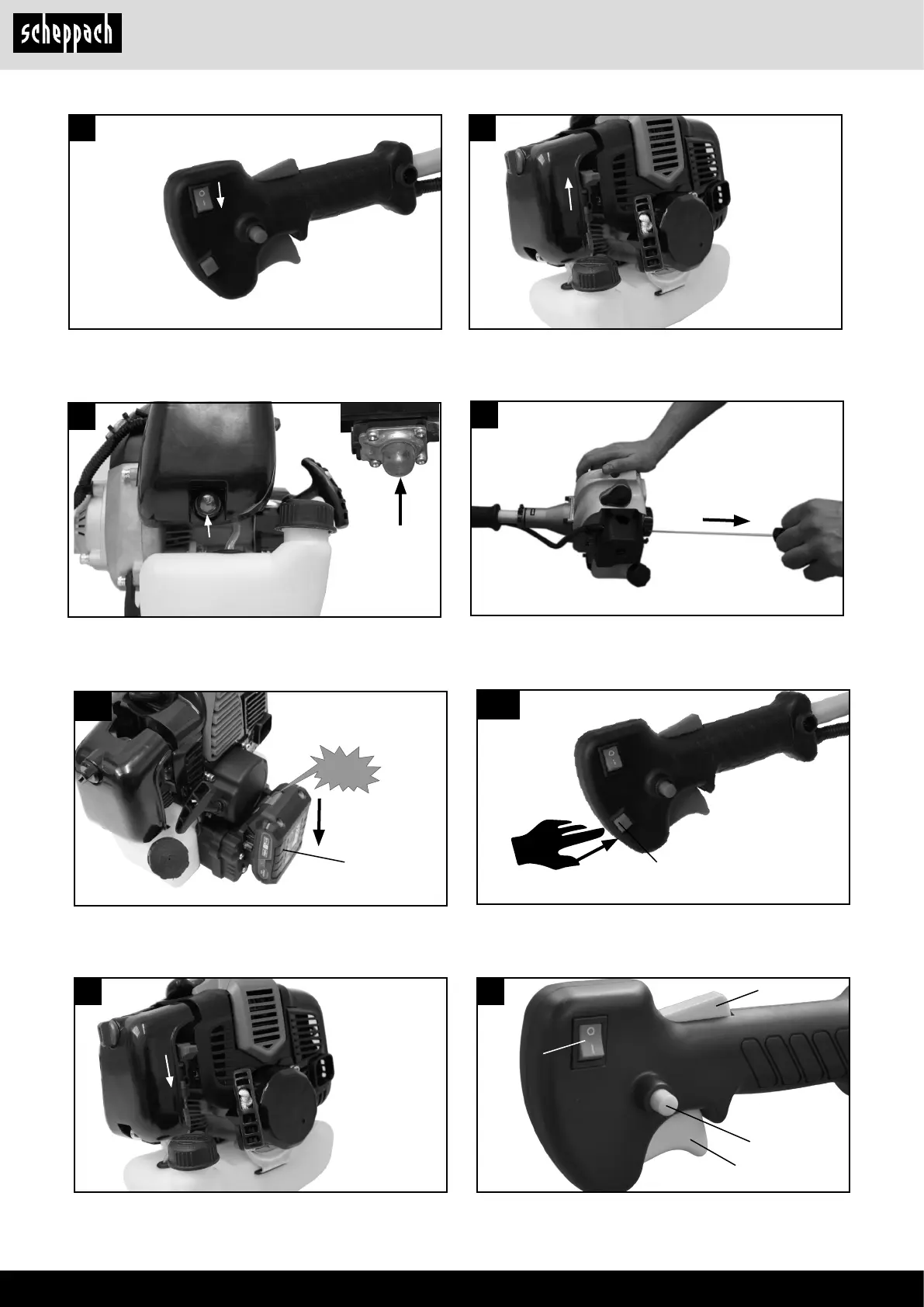 scheppach