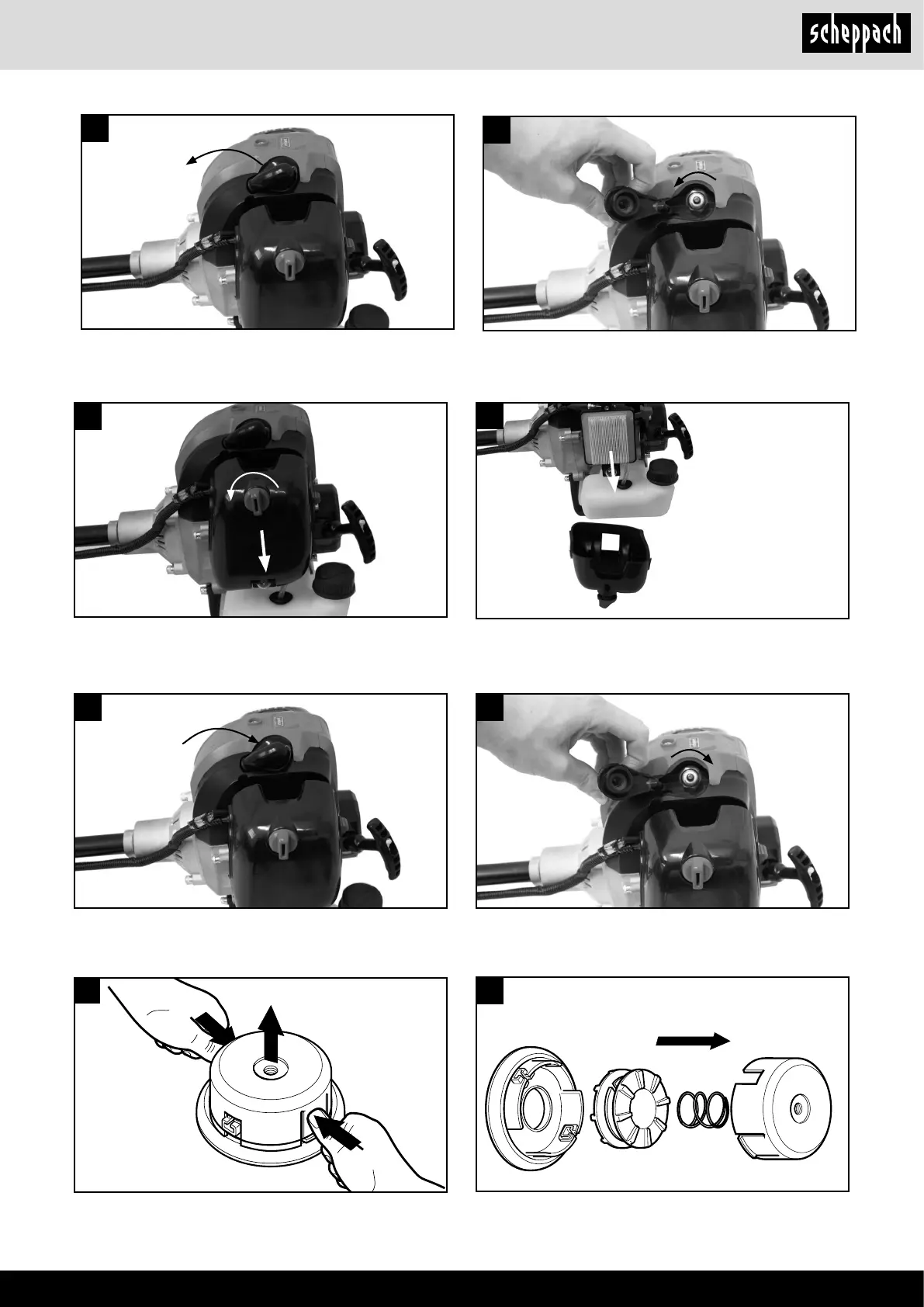 scheppach