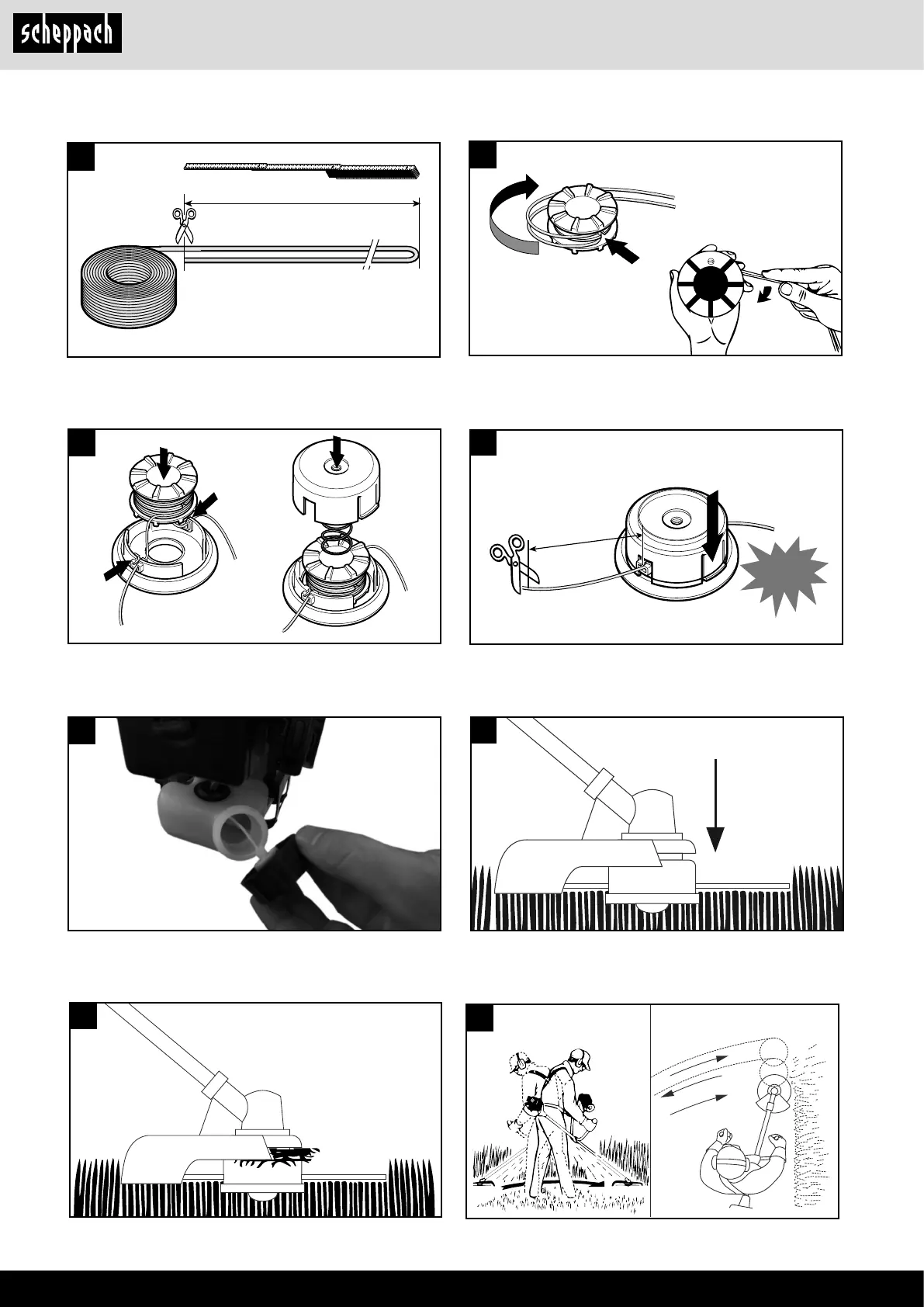 scheppach