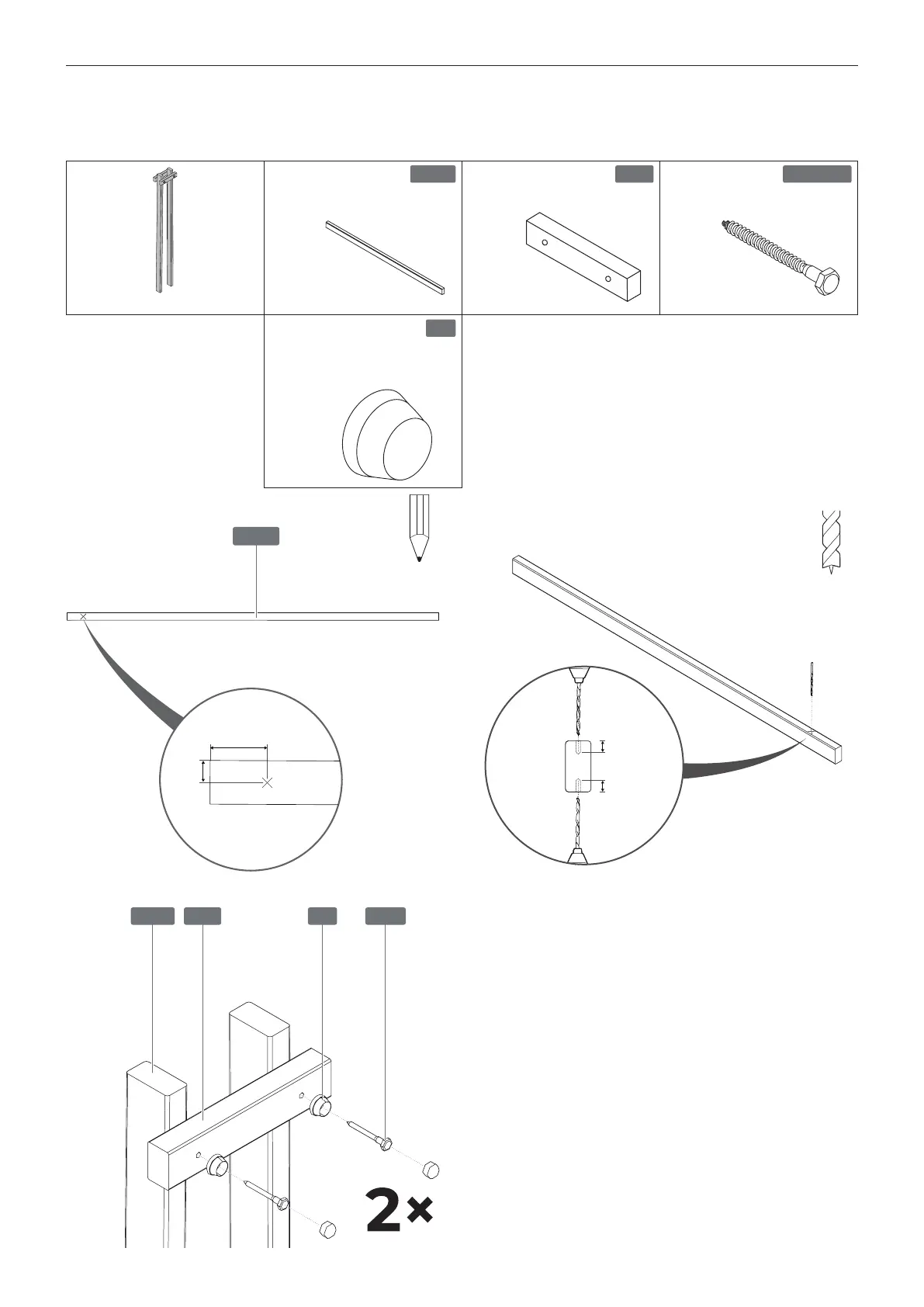 2×