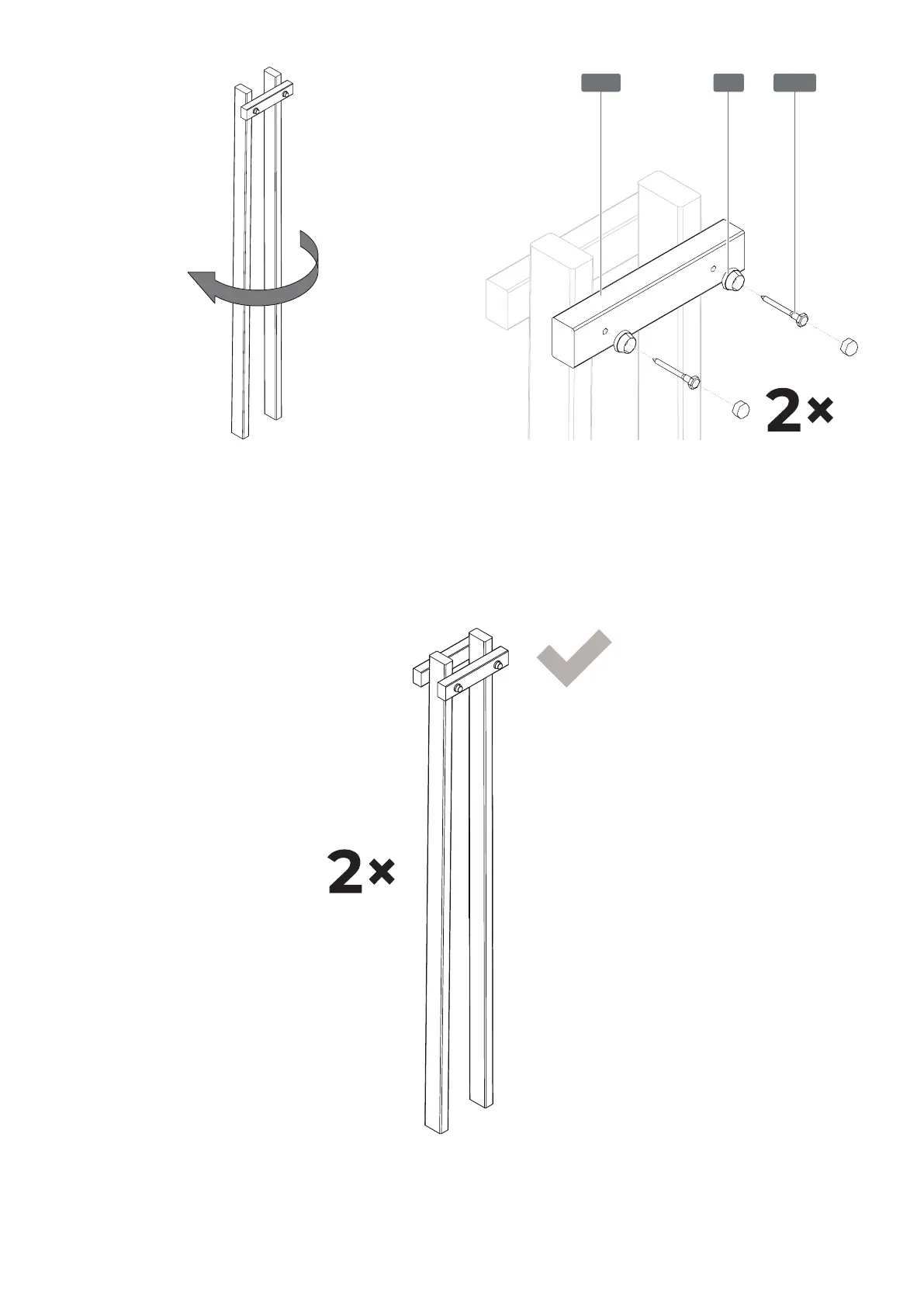 2×

2×