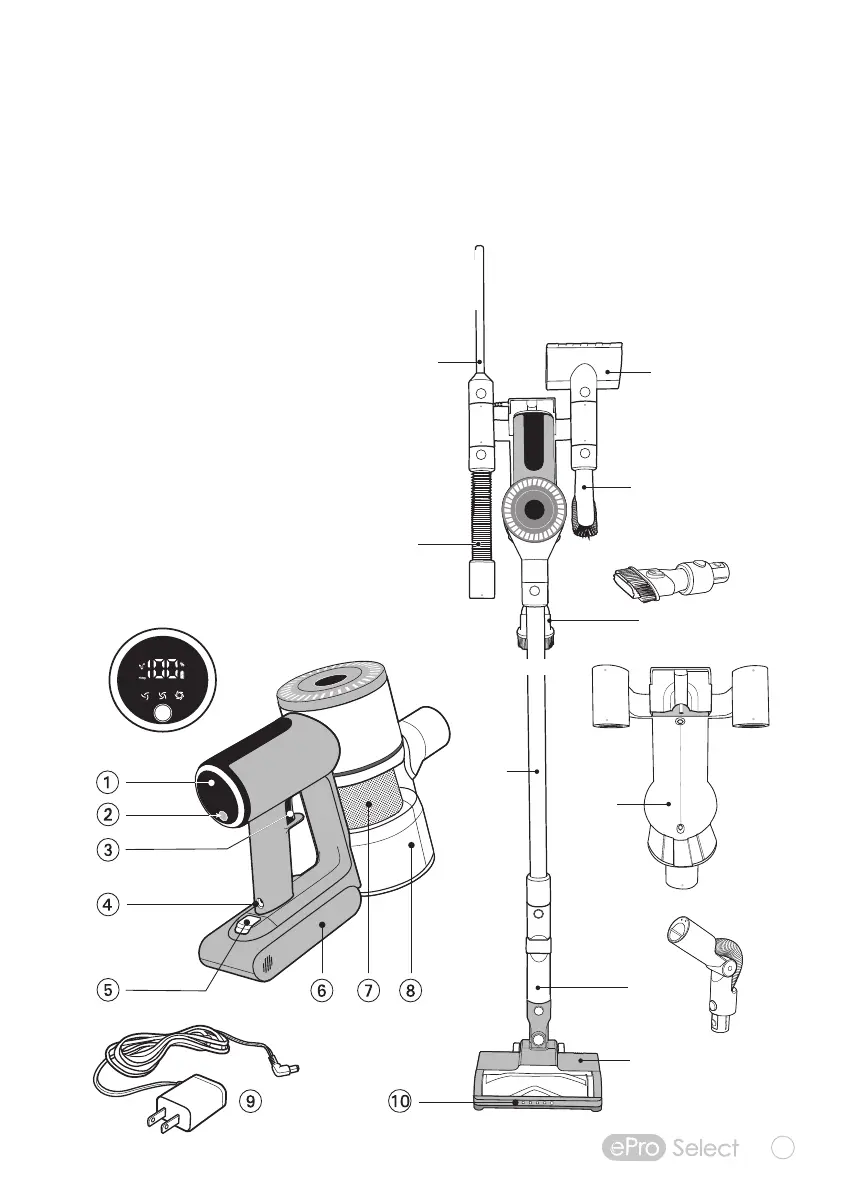 100

1
2
3
4
5
6
7
8
9
10

ePro Select