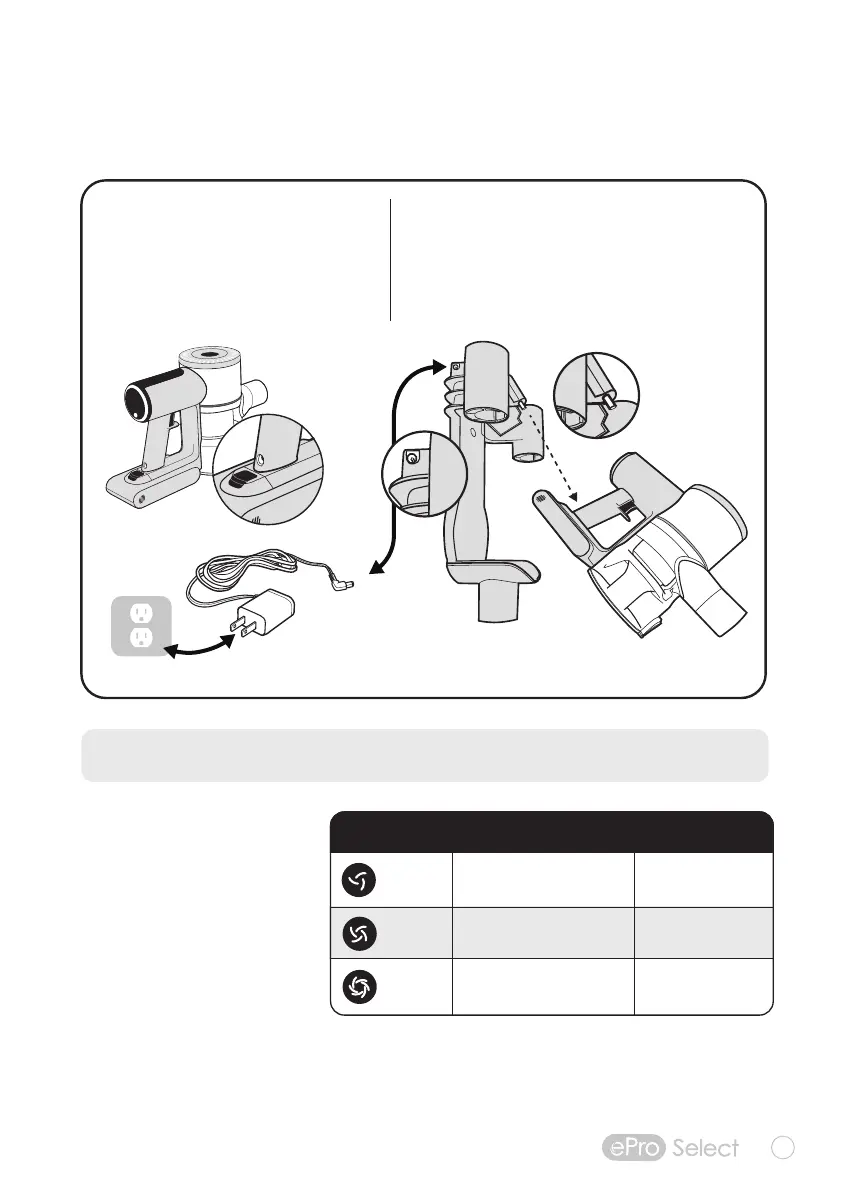 ePro Select