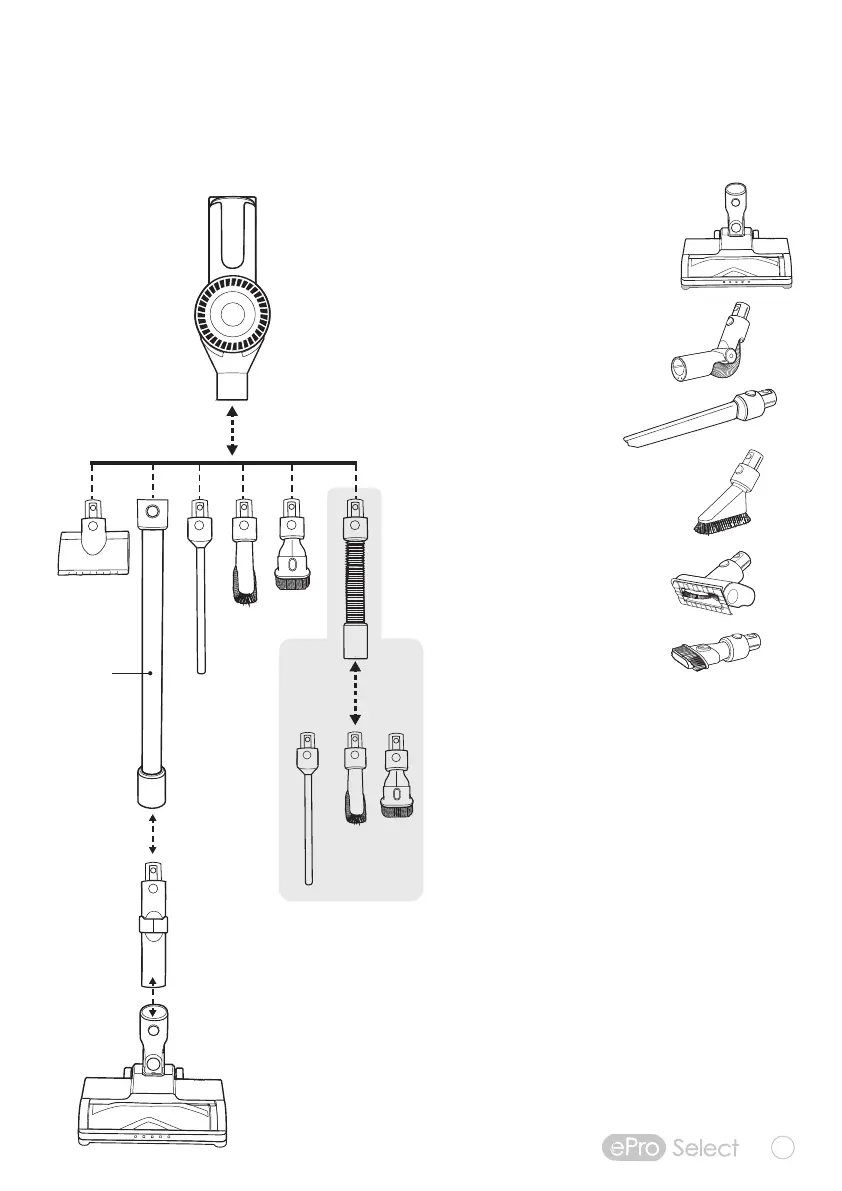 ePro Select