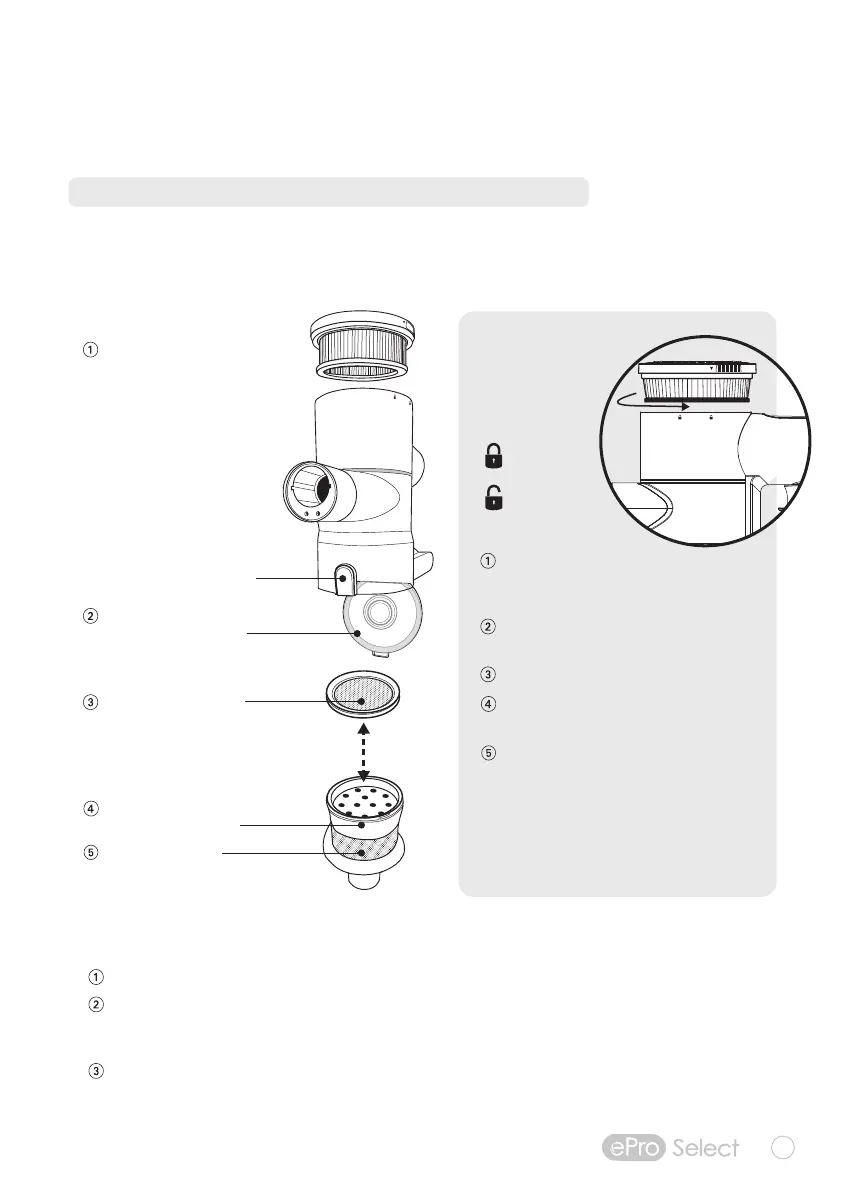 ①

②

③

④

⑤

①

②

③

④

⑤

①

②

③

ePro Select