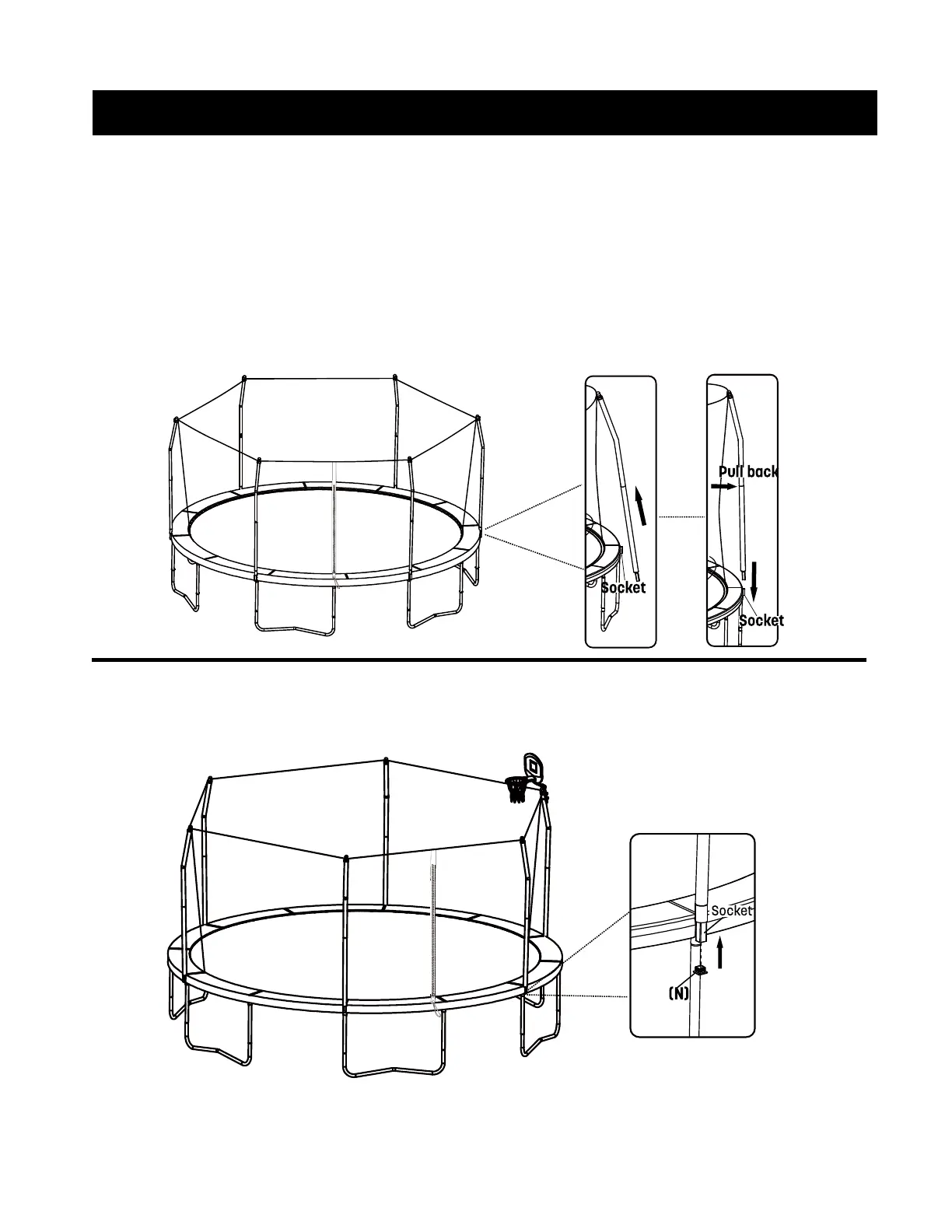 Socket

Pull back

Socket

Socket

(N)