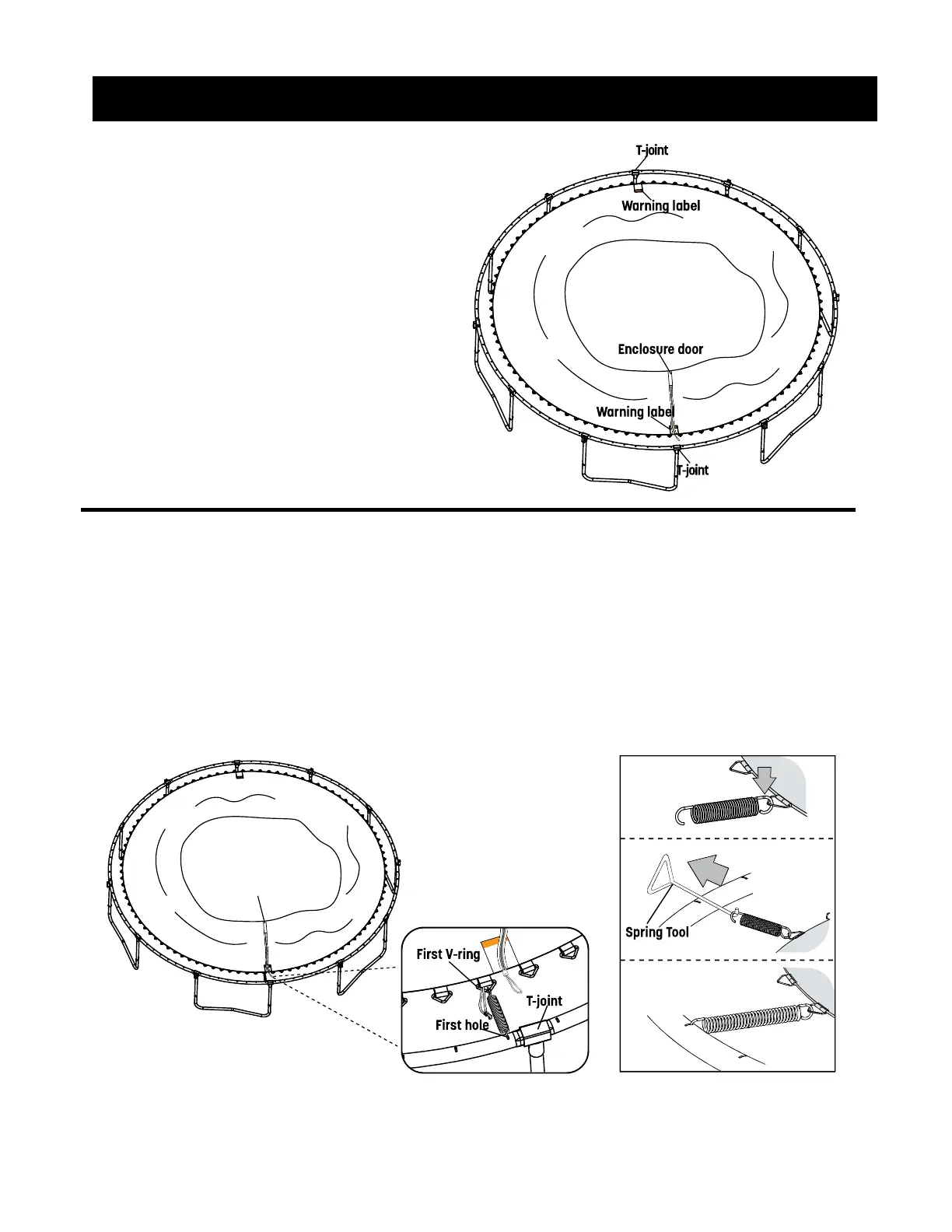 T-joint

Warning label

Enclosure door

Warning label

T-joint

First V-ring

T-joint

First hole

Spring Tool