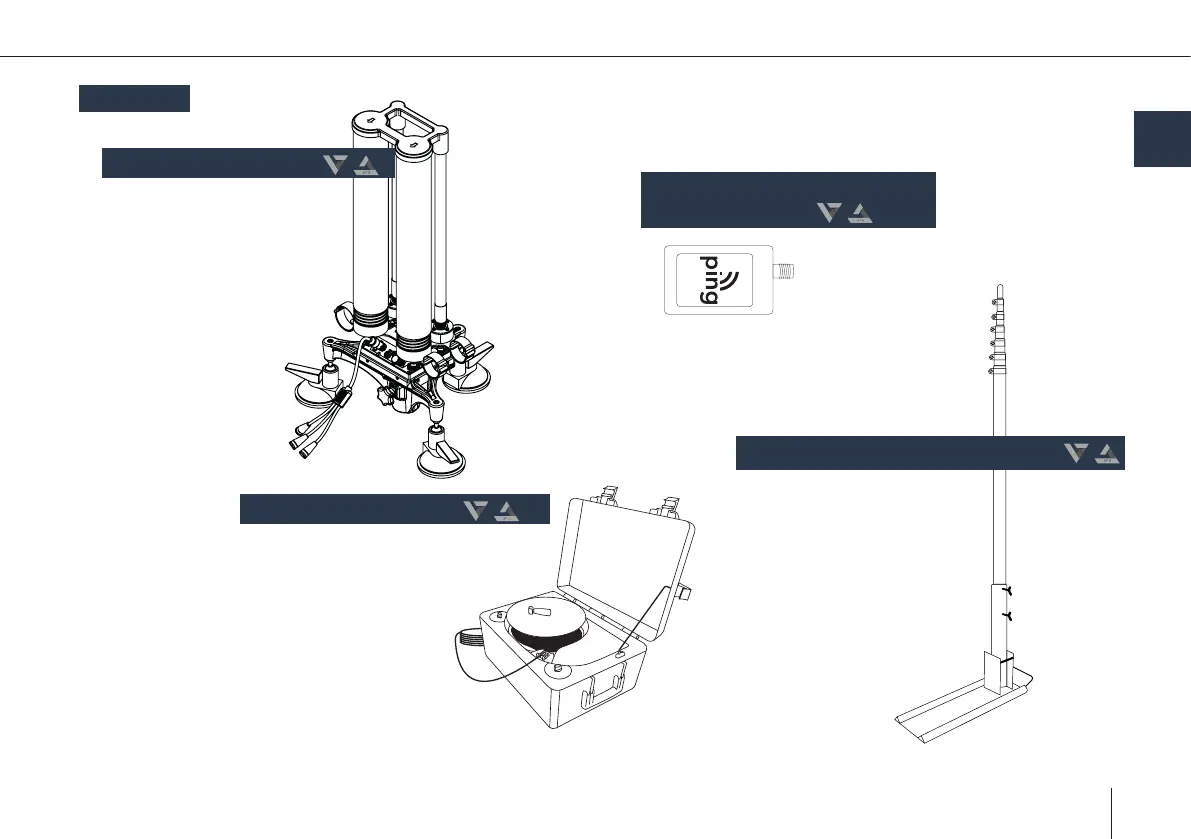 ping