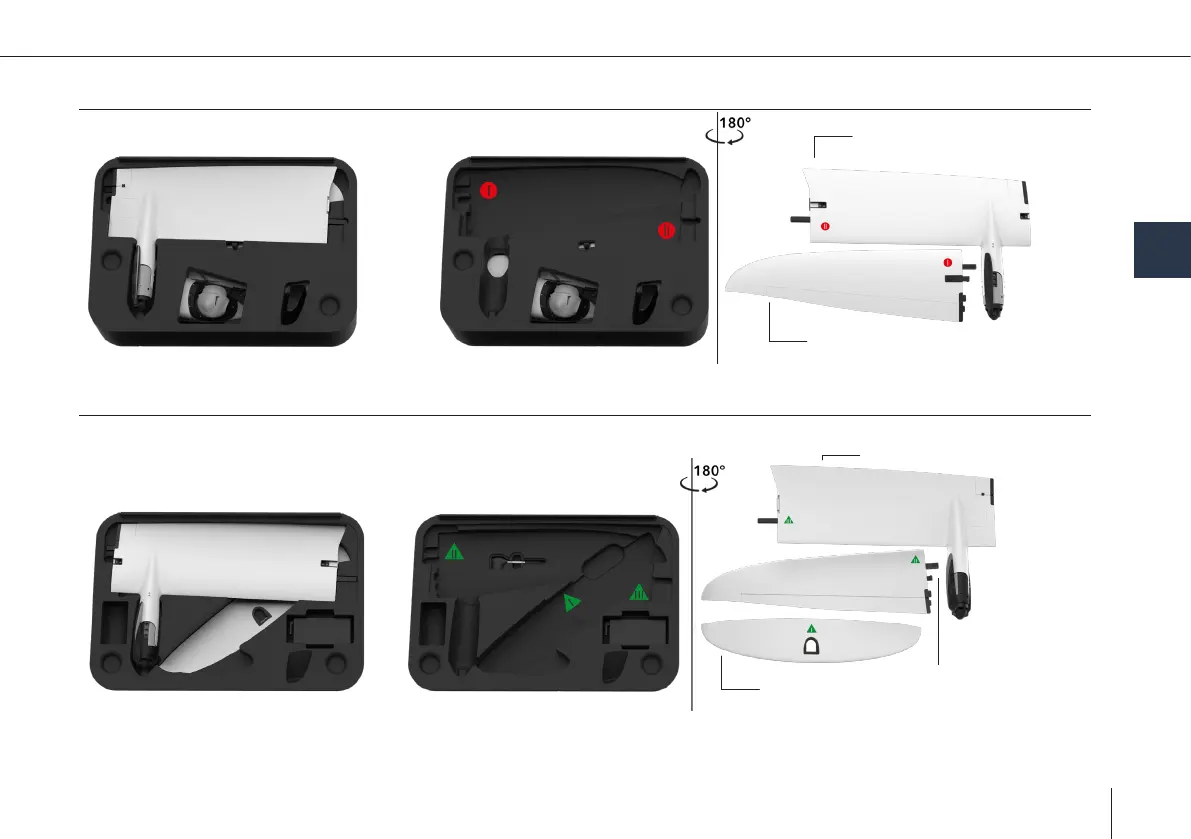 180°

180°