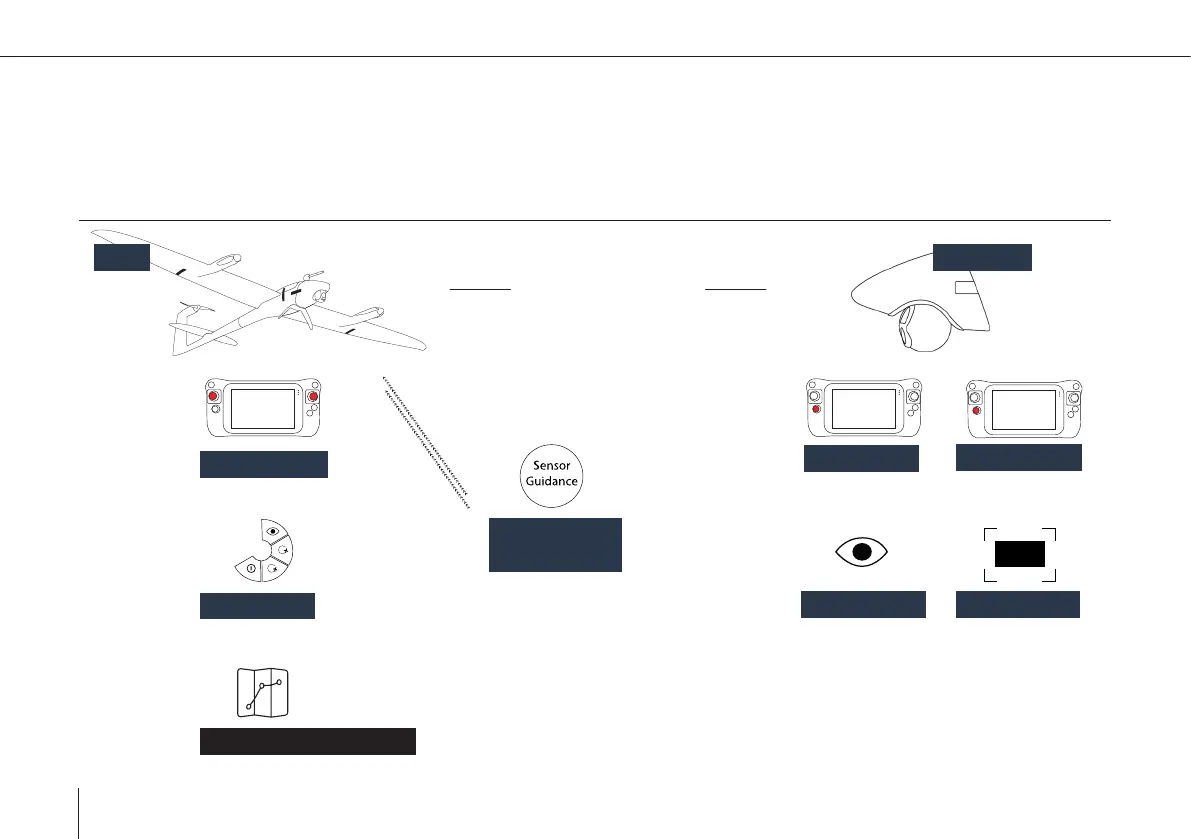 Sensor
Guidance