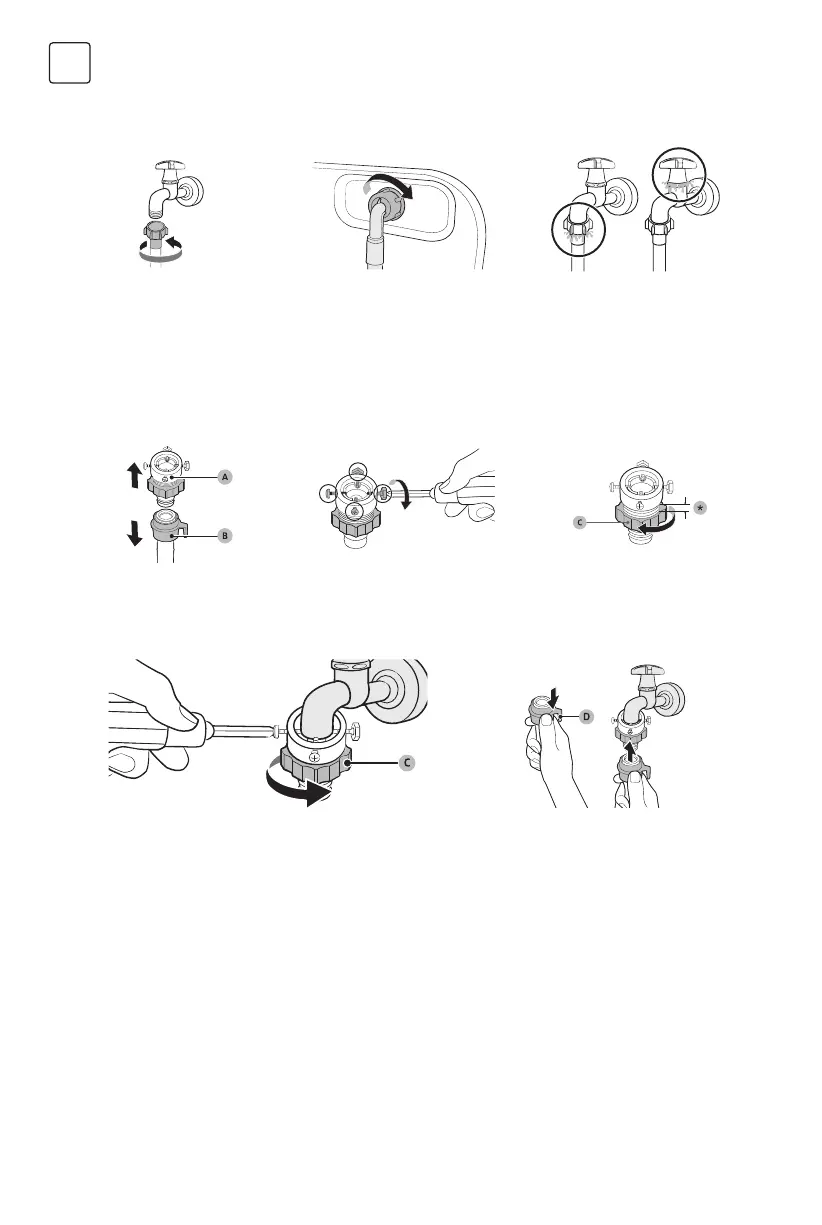 A

B

C

*

C

D