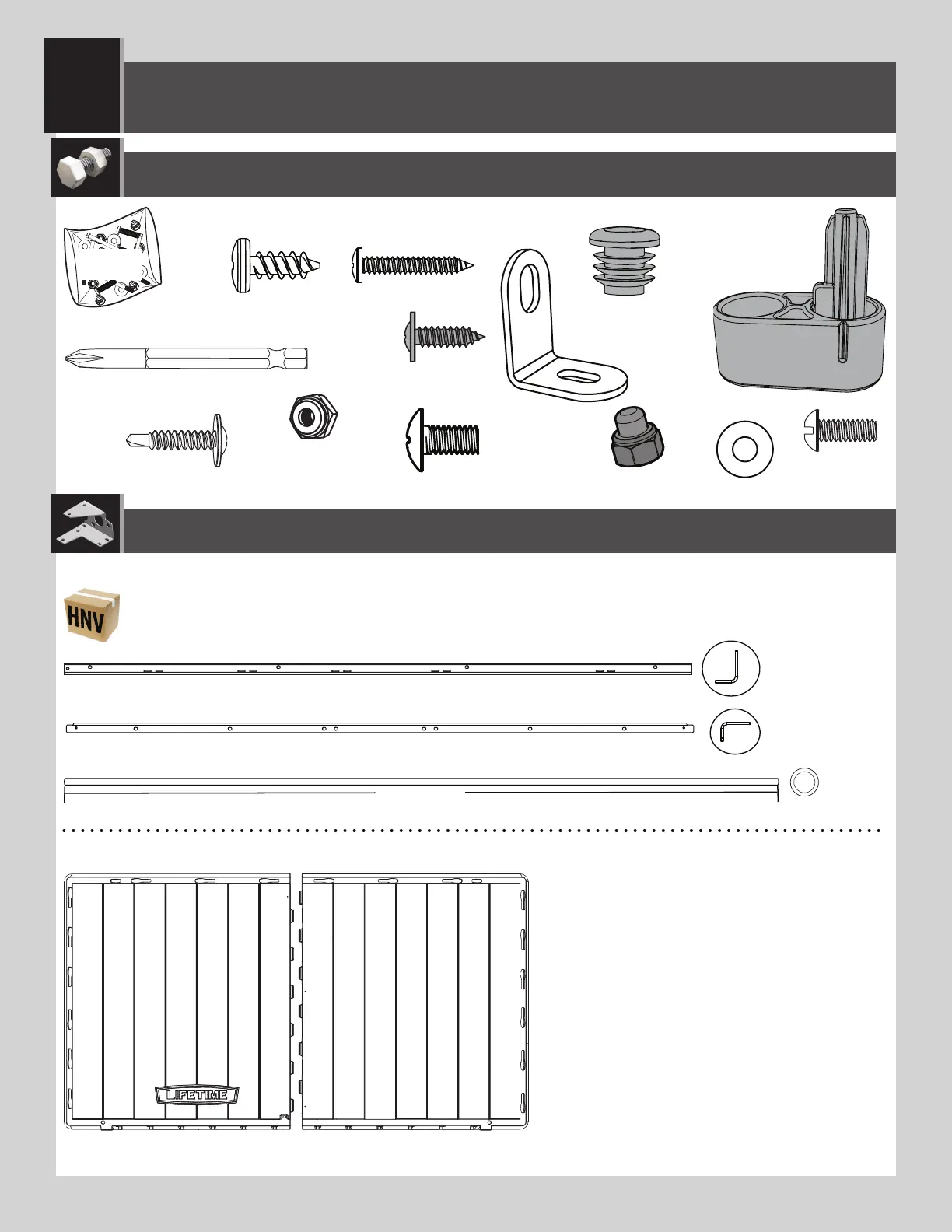 HNV

LIFETIME