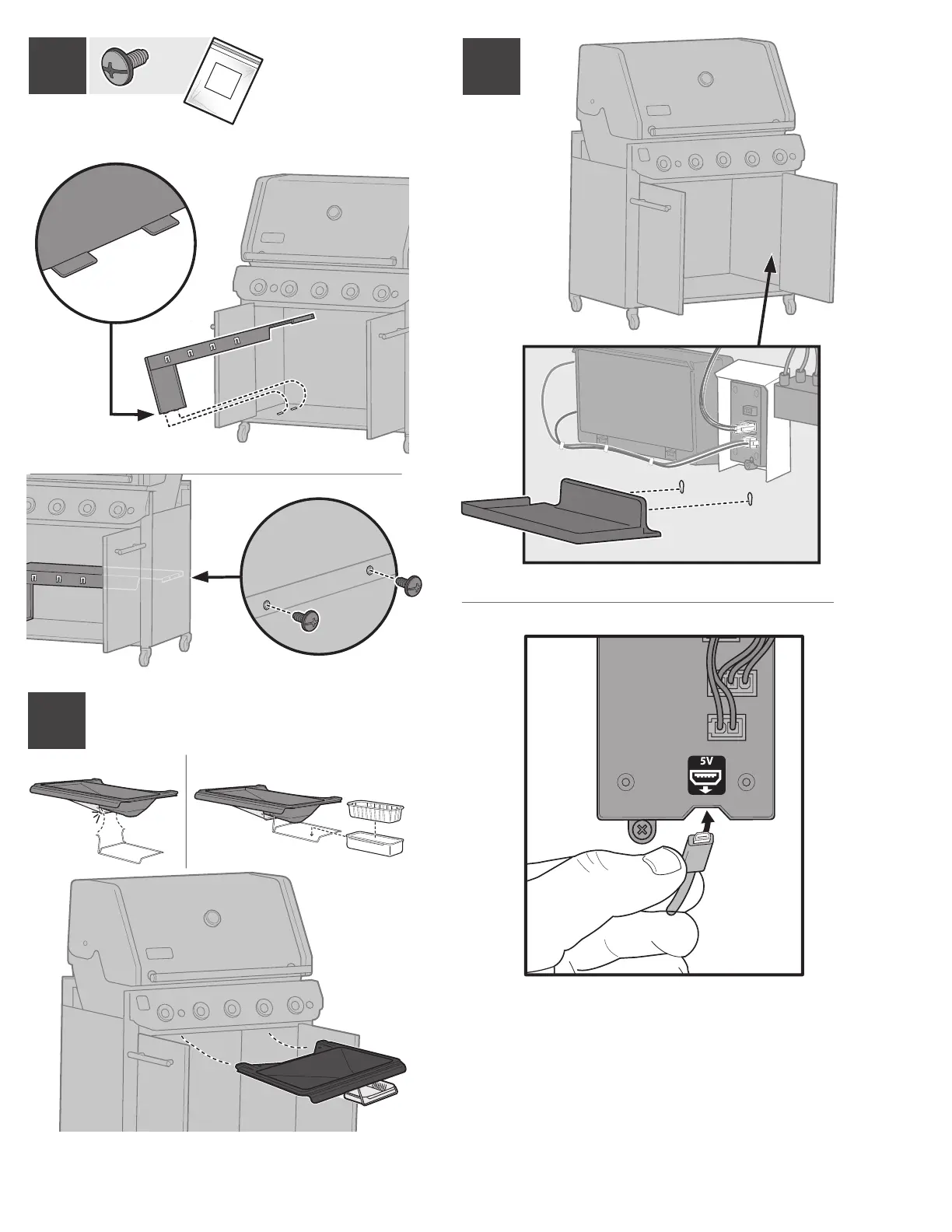 5V