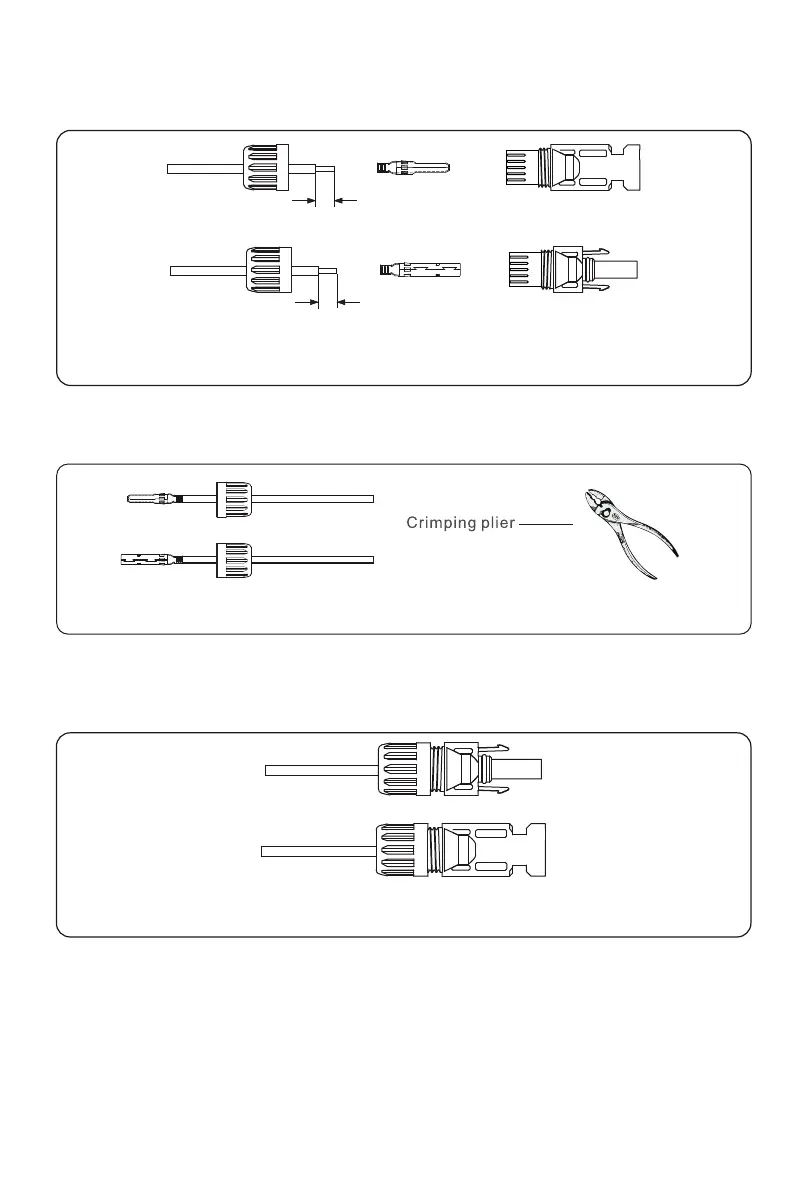 Crimping plier