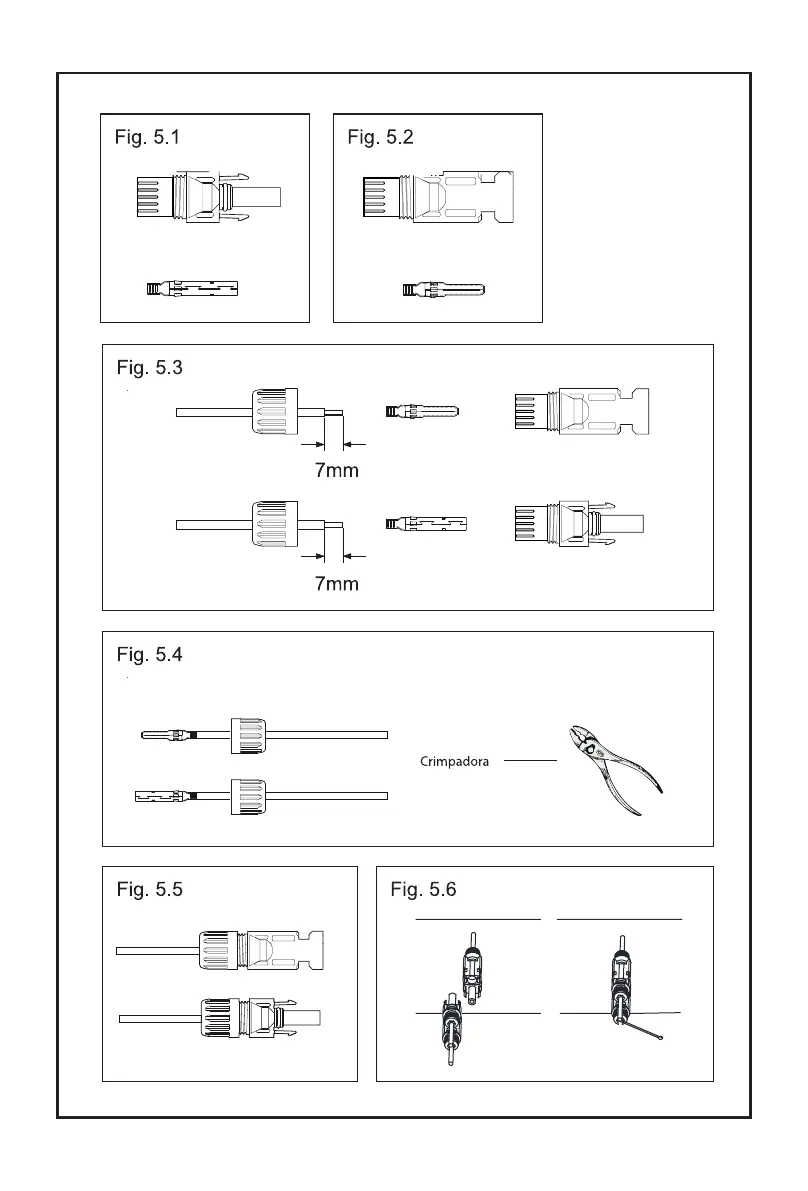 Fig. 5.1

Fig. 5.2

Fig. 5.3

7mm

7mm

Fig. 5.4

Crimpadora

Fig. 5.5

Fig. 5.6