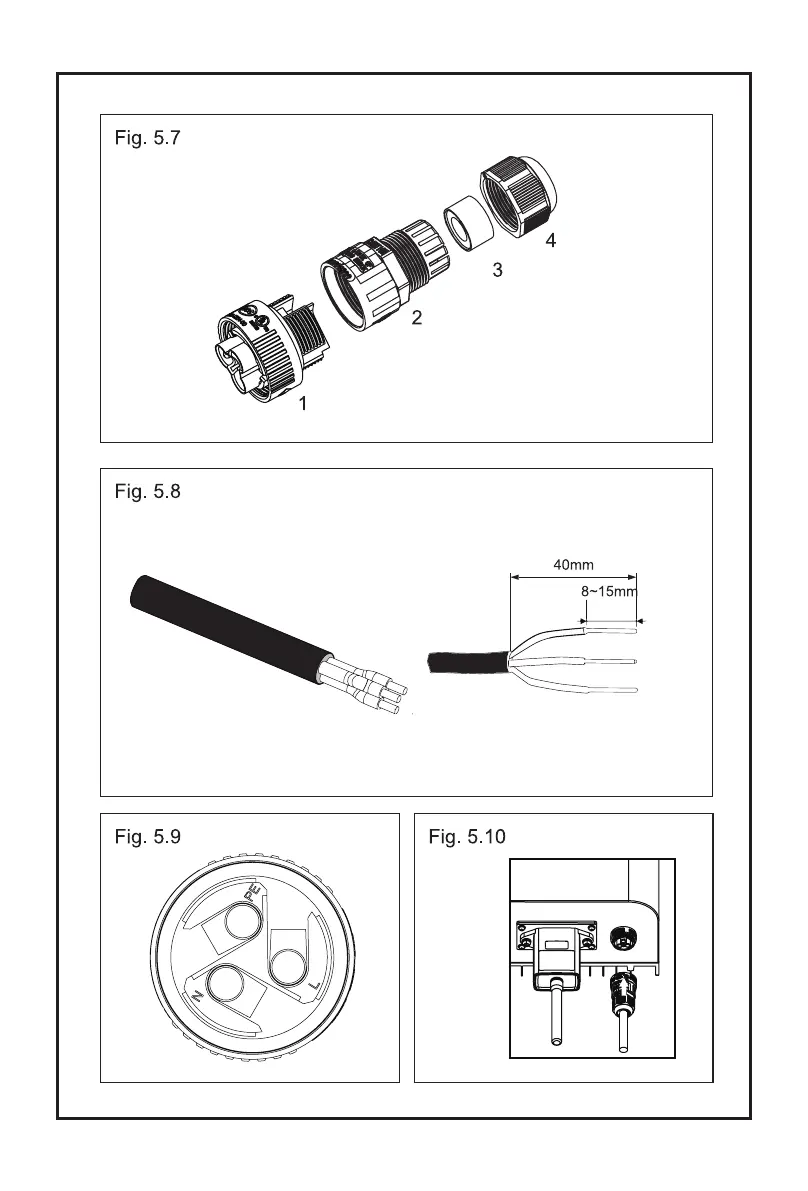 Fig. 5.7

4

3

2

1

Fig. 5.8

40mm

8~15mm

Fig. 5.9

PE

L

N

Fig. 5.10