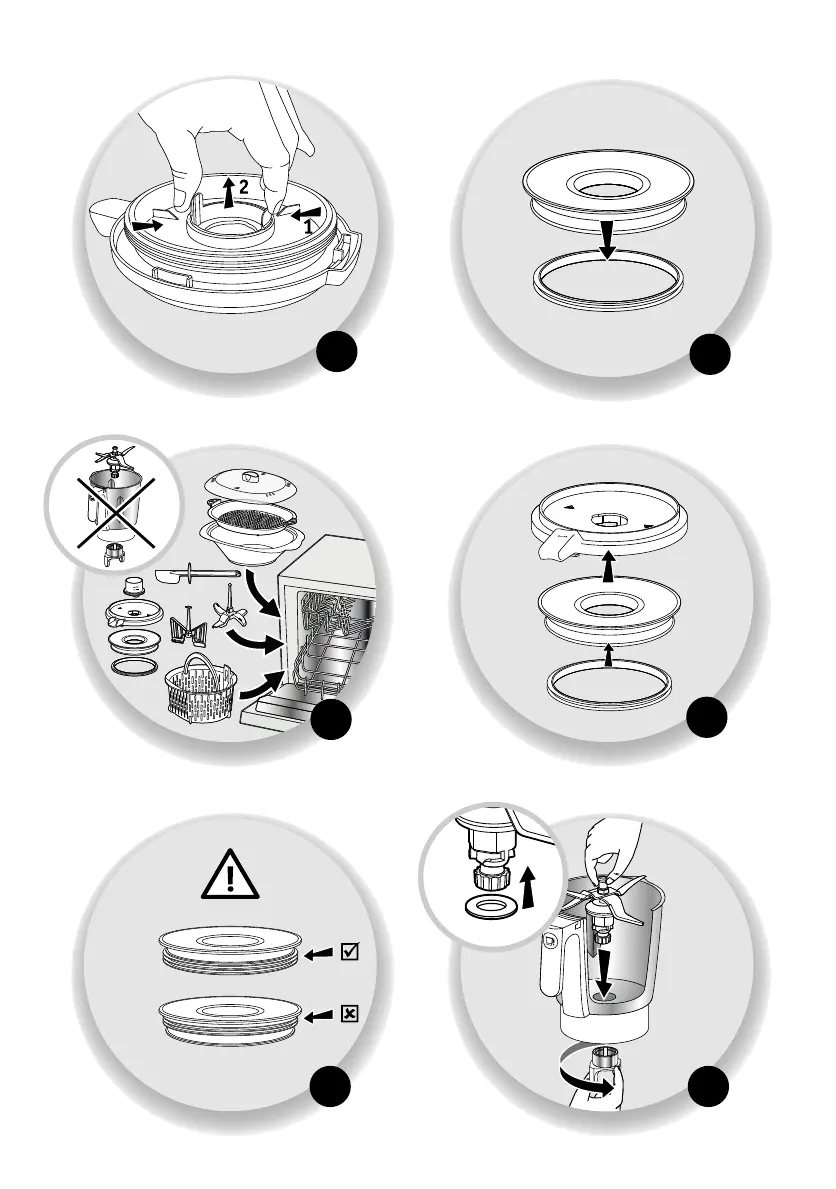 2
1