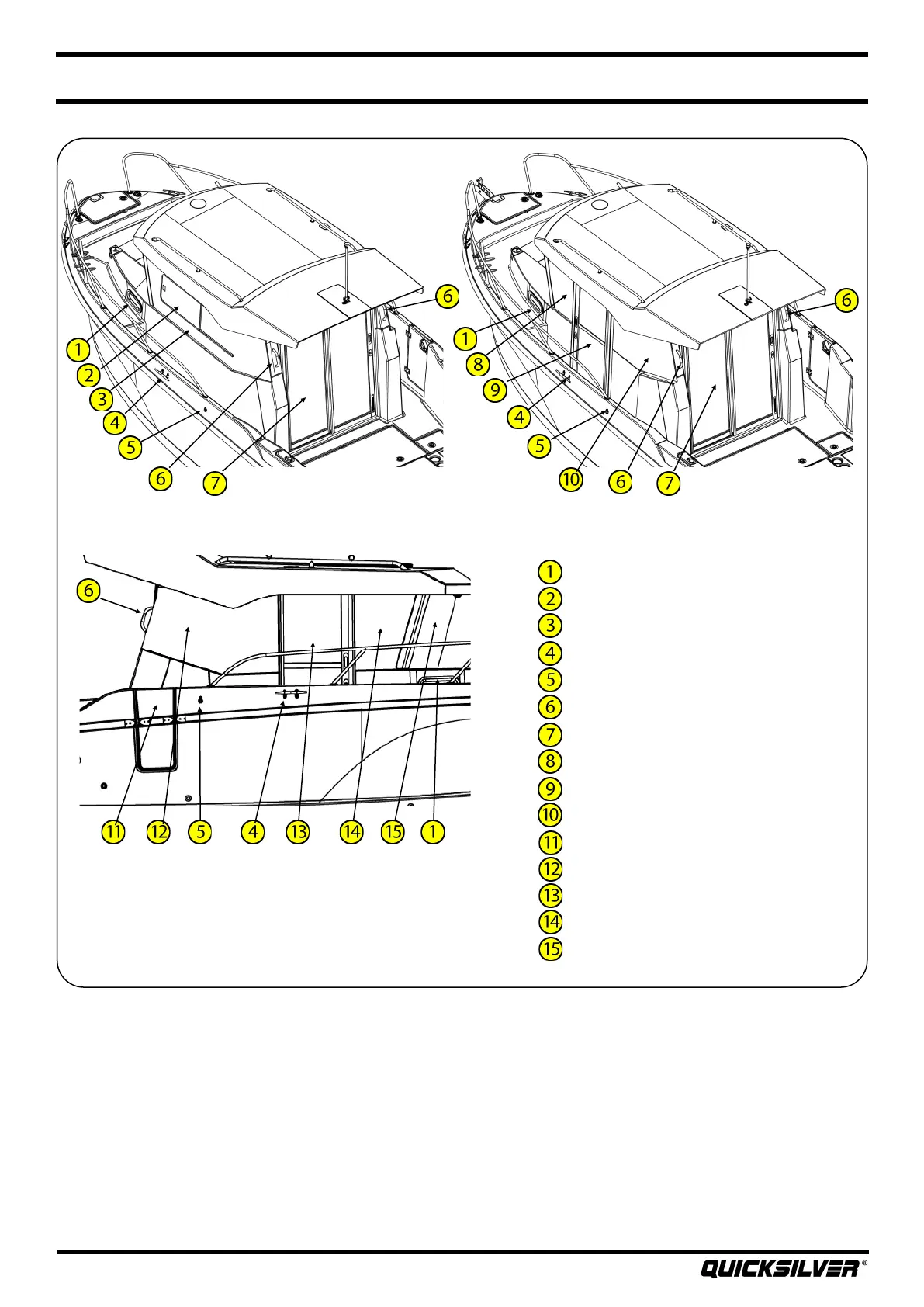 1
2
3
4
5
6
7
6
1
8
9
4
5
10
6
7
6
6
11
12
5
4
13
14
15
1
1
2
3
4
5
6
7
8
9
10
11
12
13
14
15

QUICKSILVER®